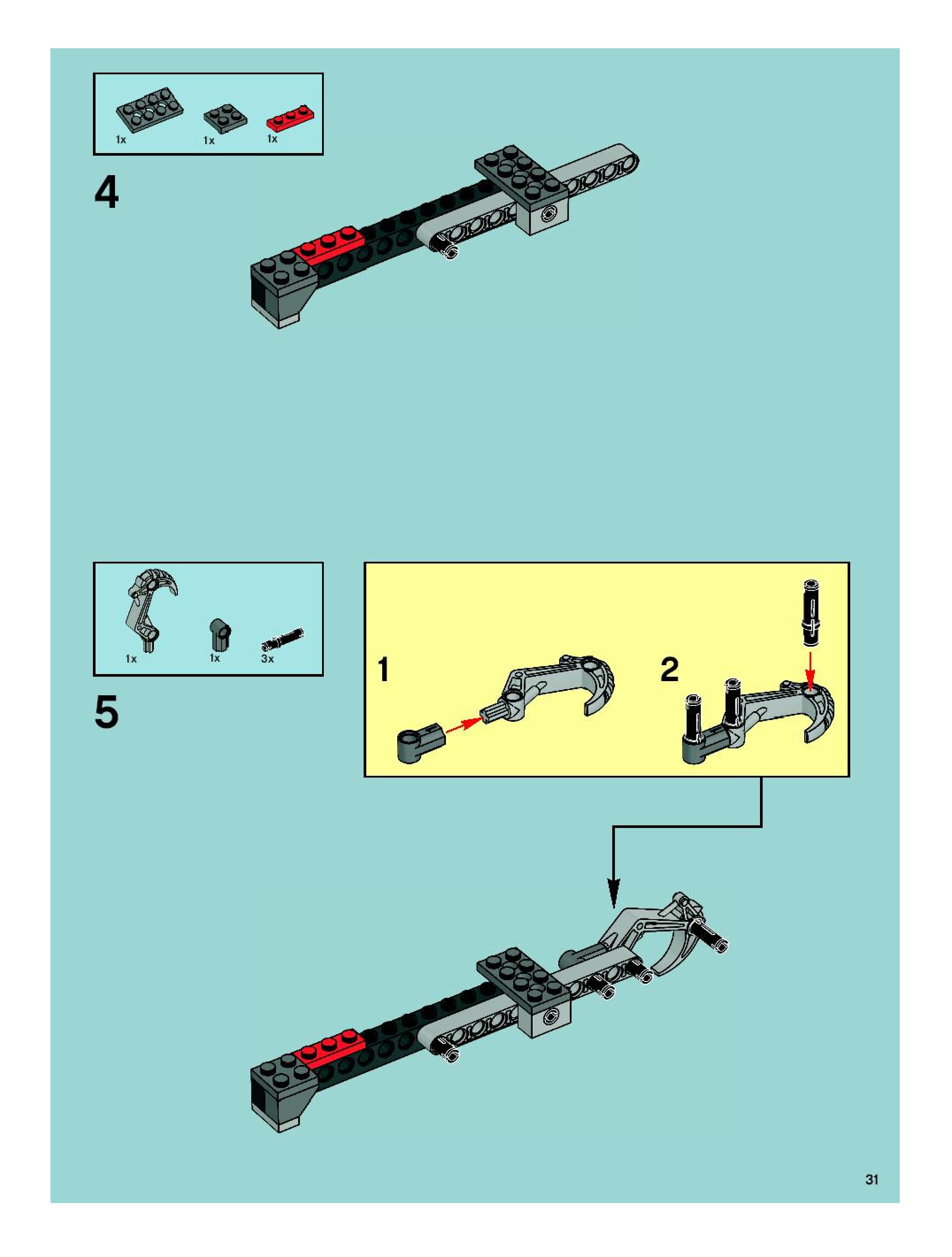 1x
1x
1x

4

1x
1x
3x

5

1

2

31