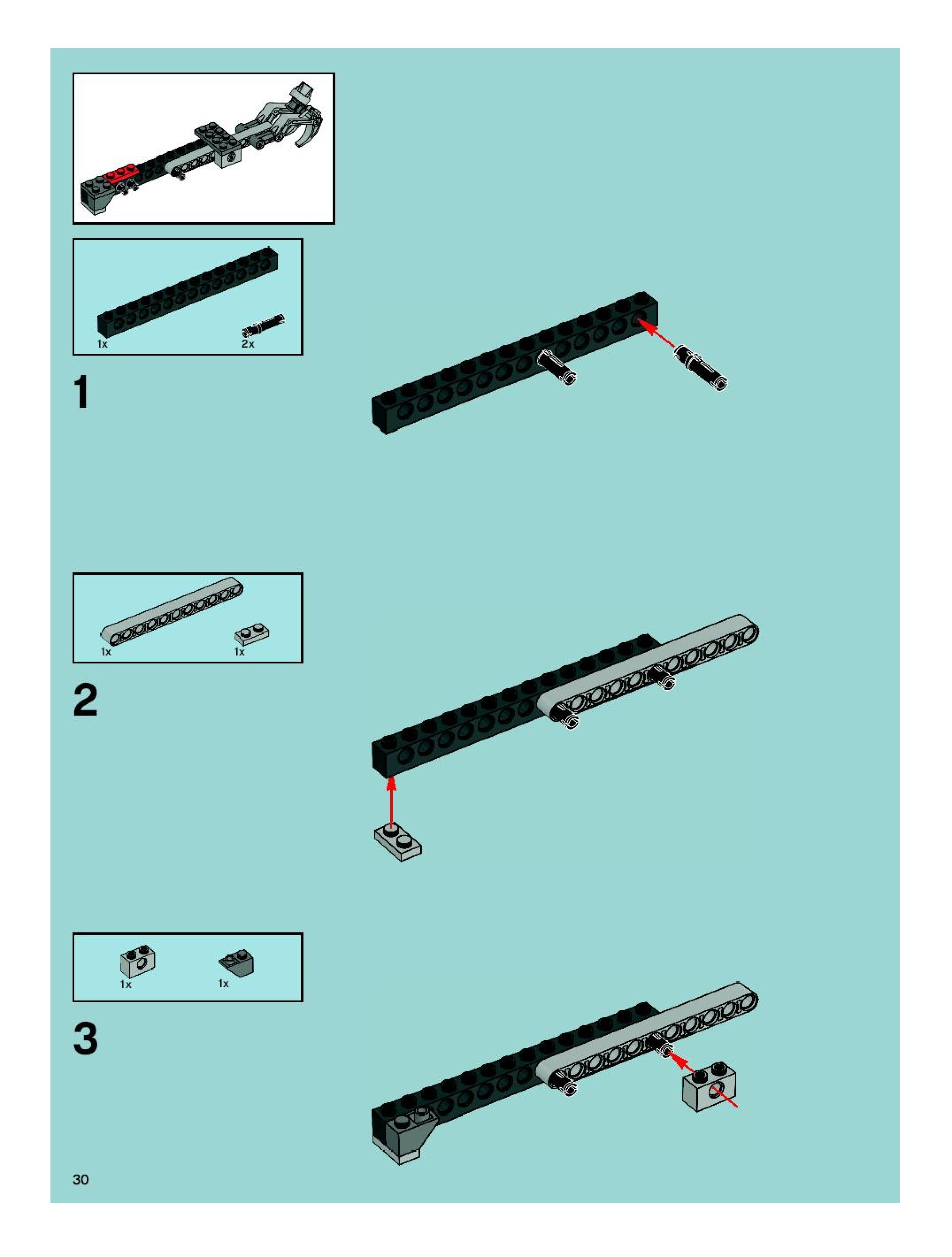 1x 2x

1

1x 1x

2

1x 1x

3

30