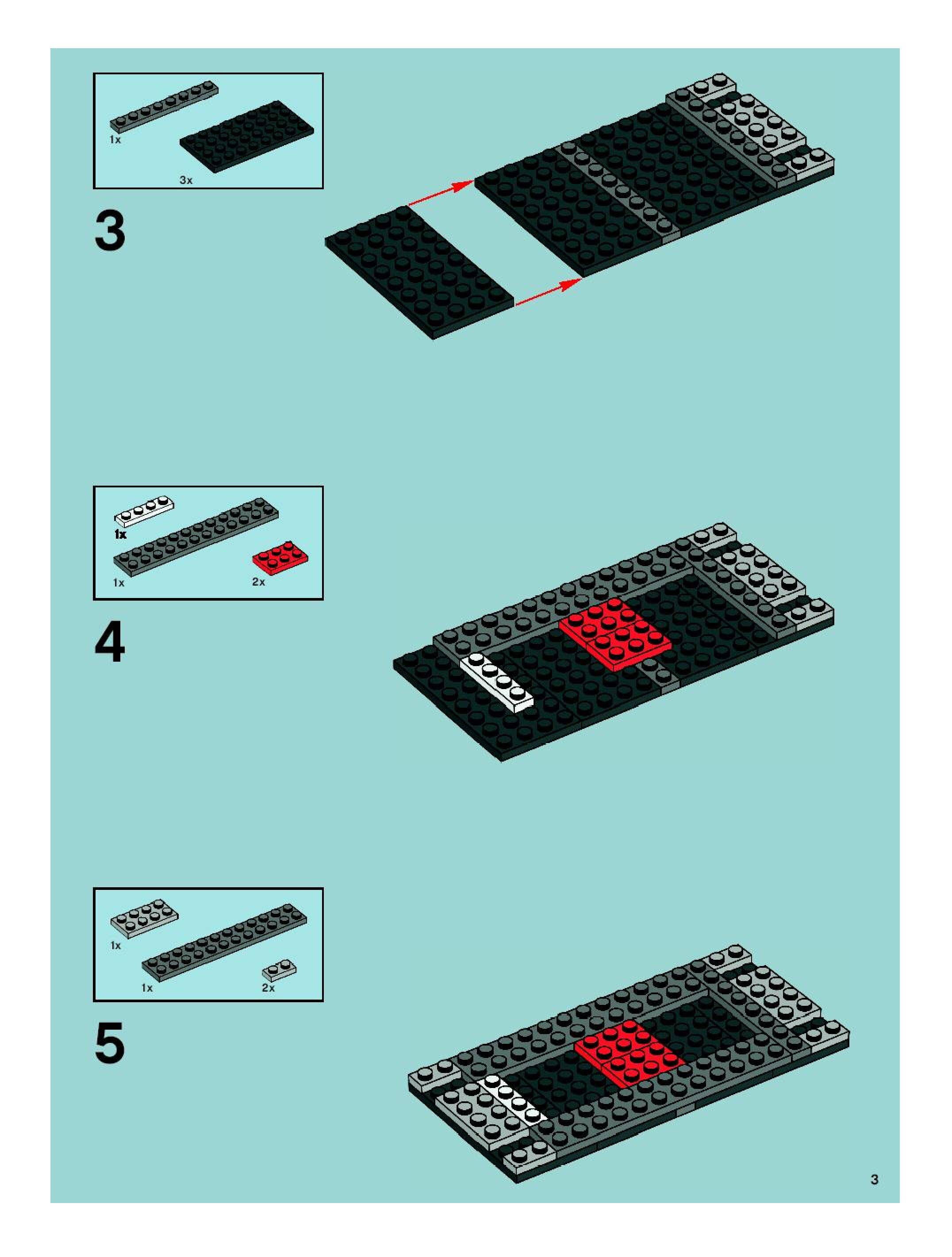 1x

3x

3

1x

1x

2x

4

1x

1x

2x

5

3