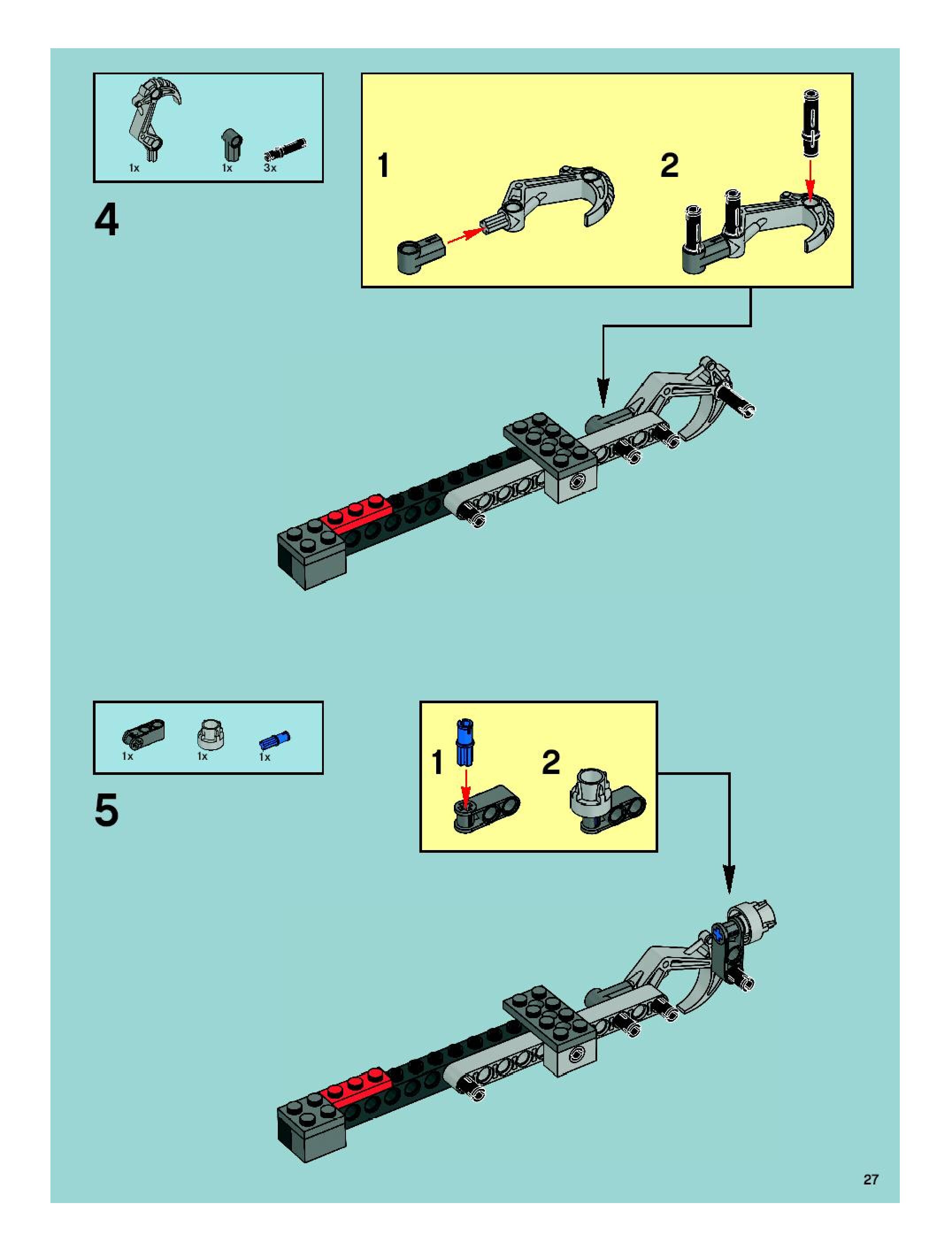 1x 1x 3x

4

1

2

1x 1x 1x

5

1

2

27