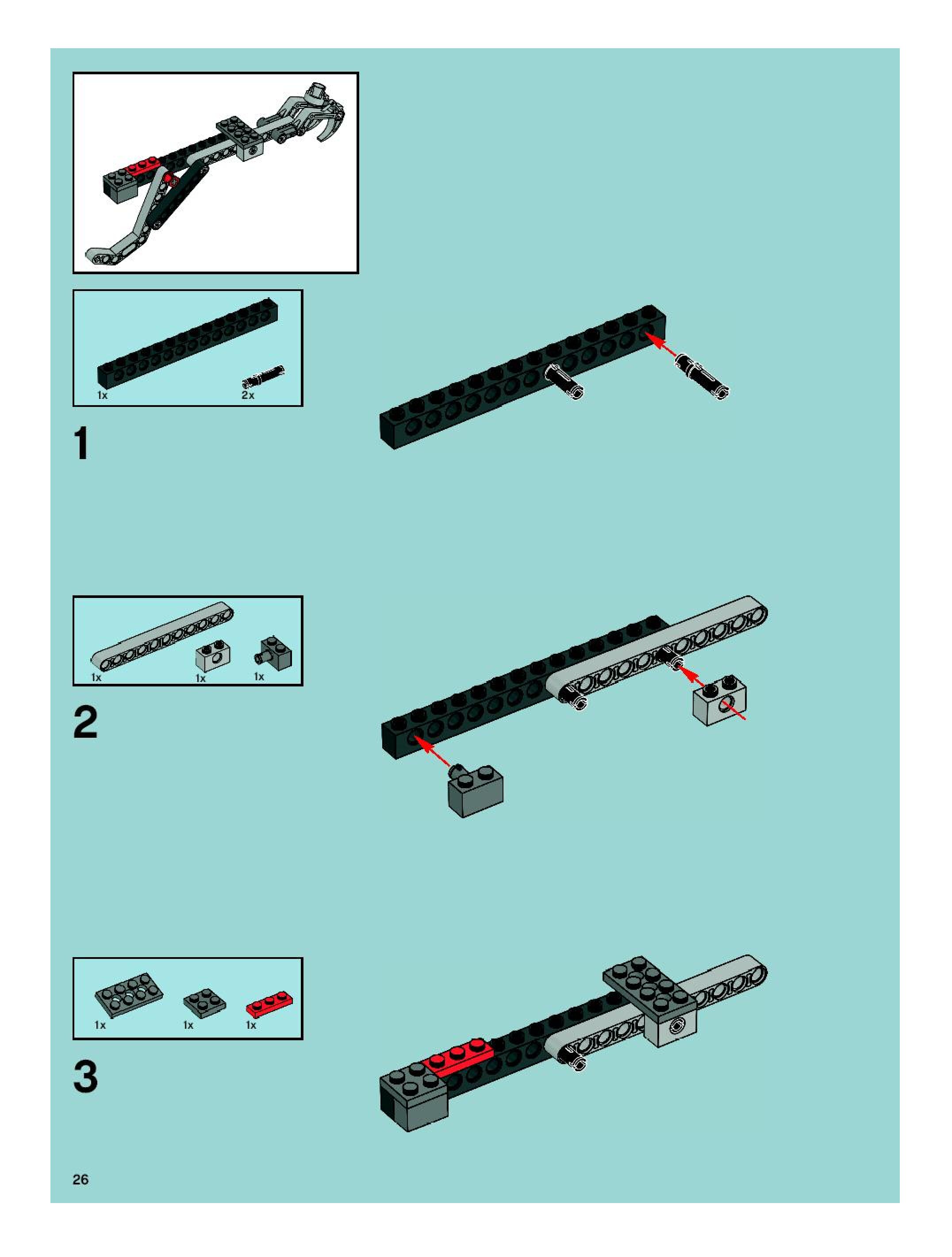 1x
2x

1

1x
1x
1x

2

1x
1x
1x

3

26