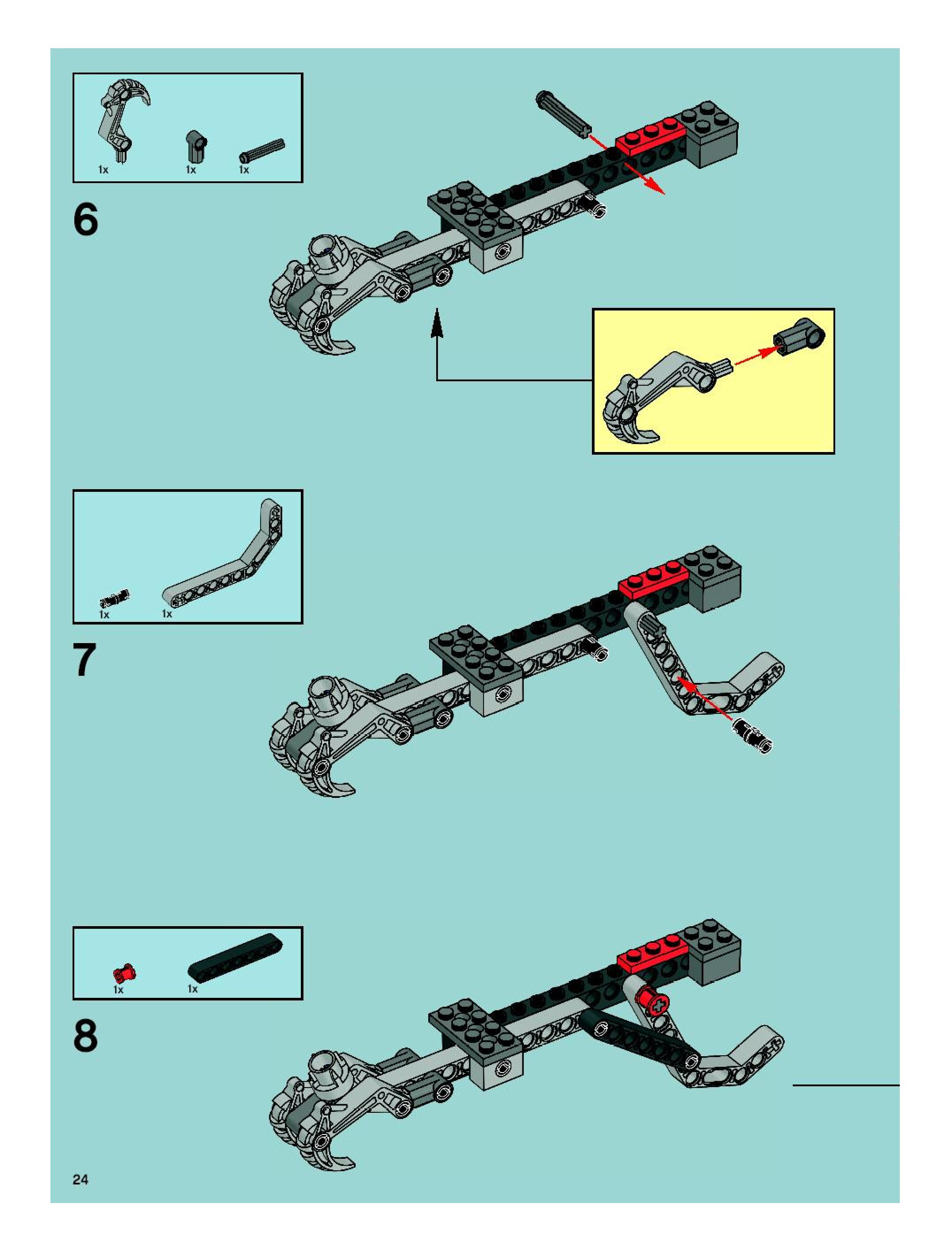 1x 1x 1x

6

1x 1x

7

1x 1x

8

24