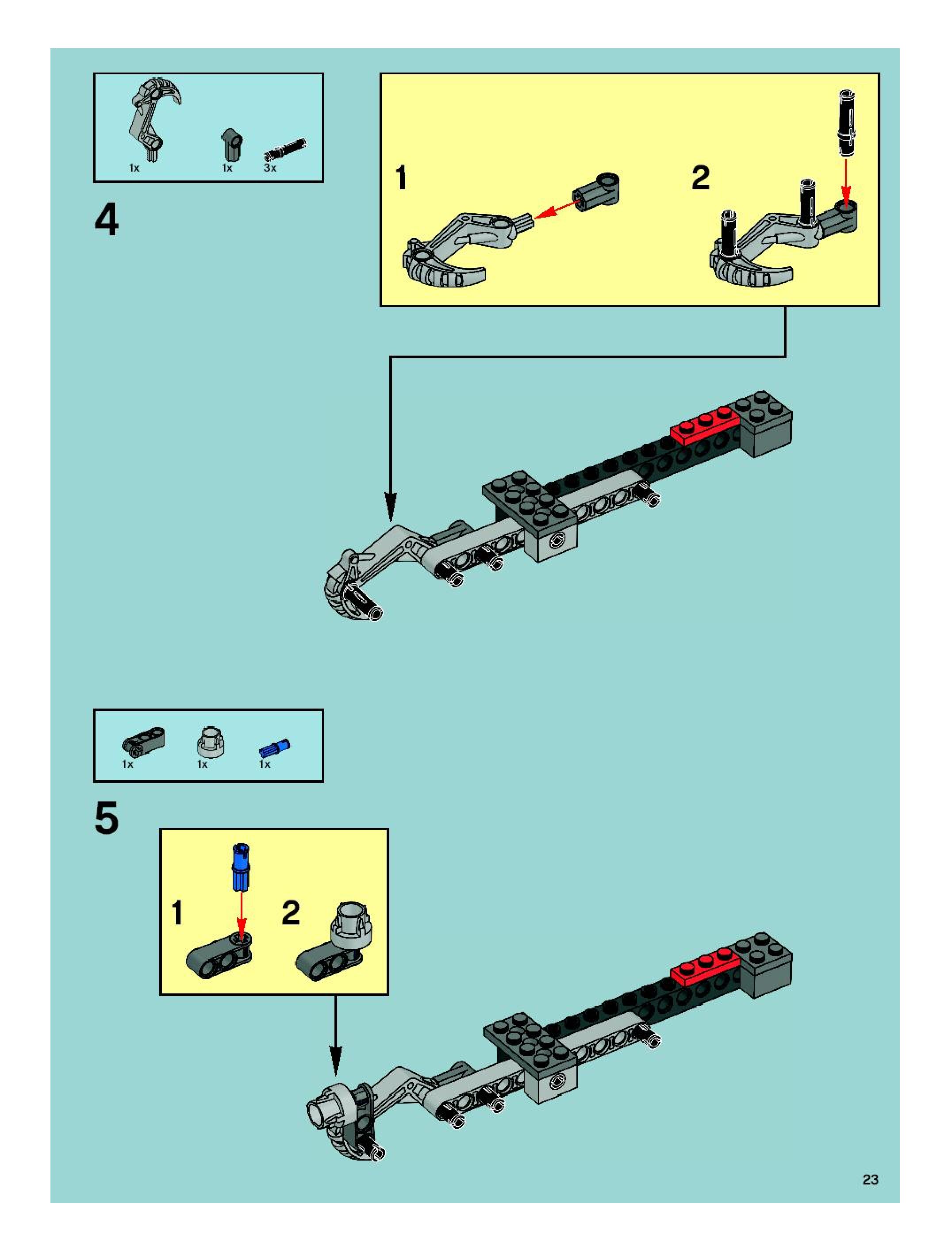 1x 1x 3x

4

1

2

1x 1x 1x

5

1

2

23