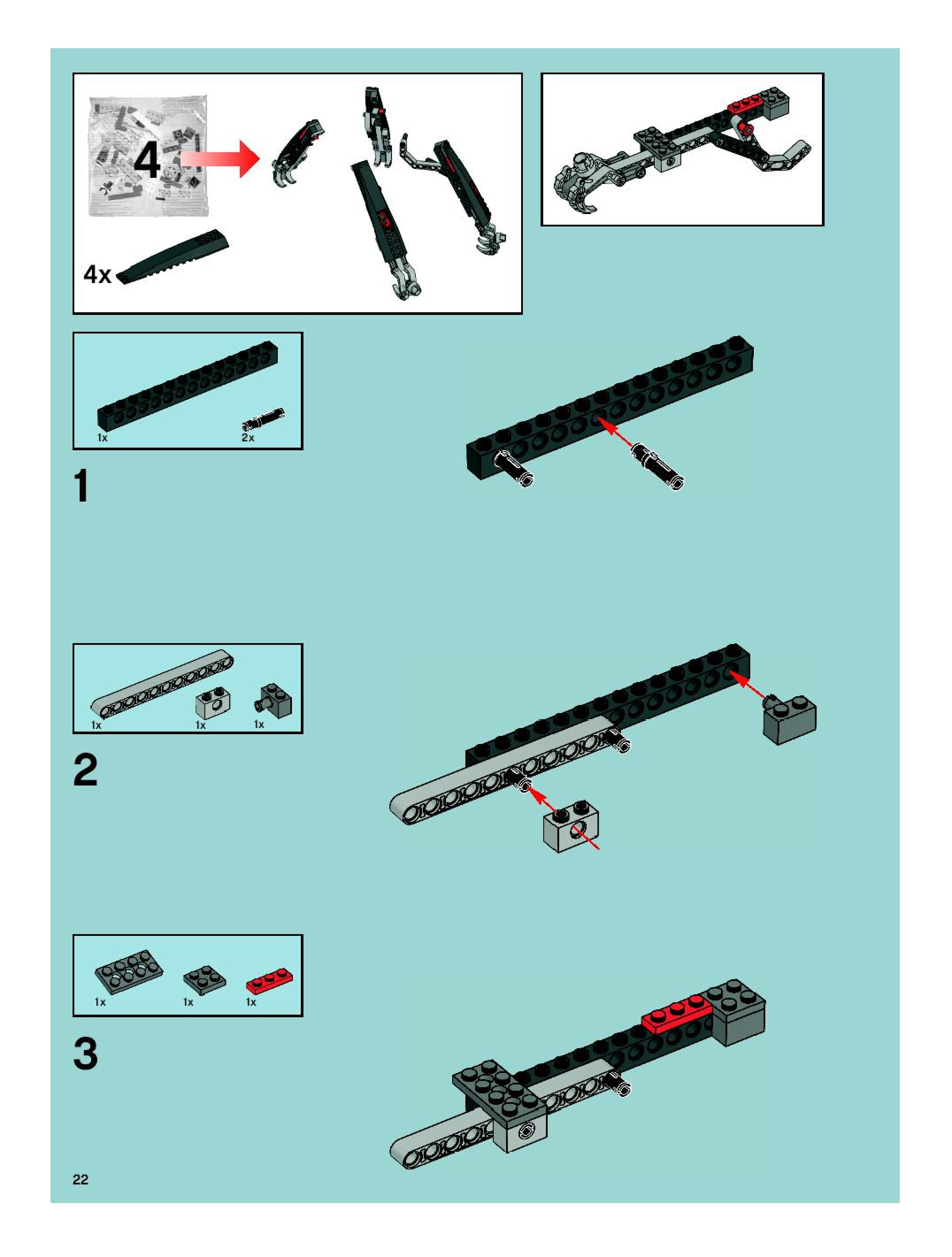 4

4x

1x

2x

1

1x

1x

1x

2

1x

1x

1x

3

22