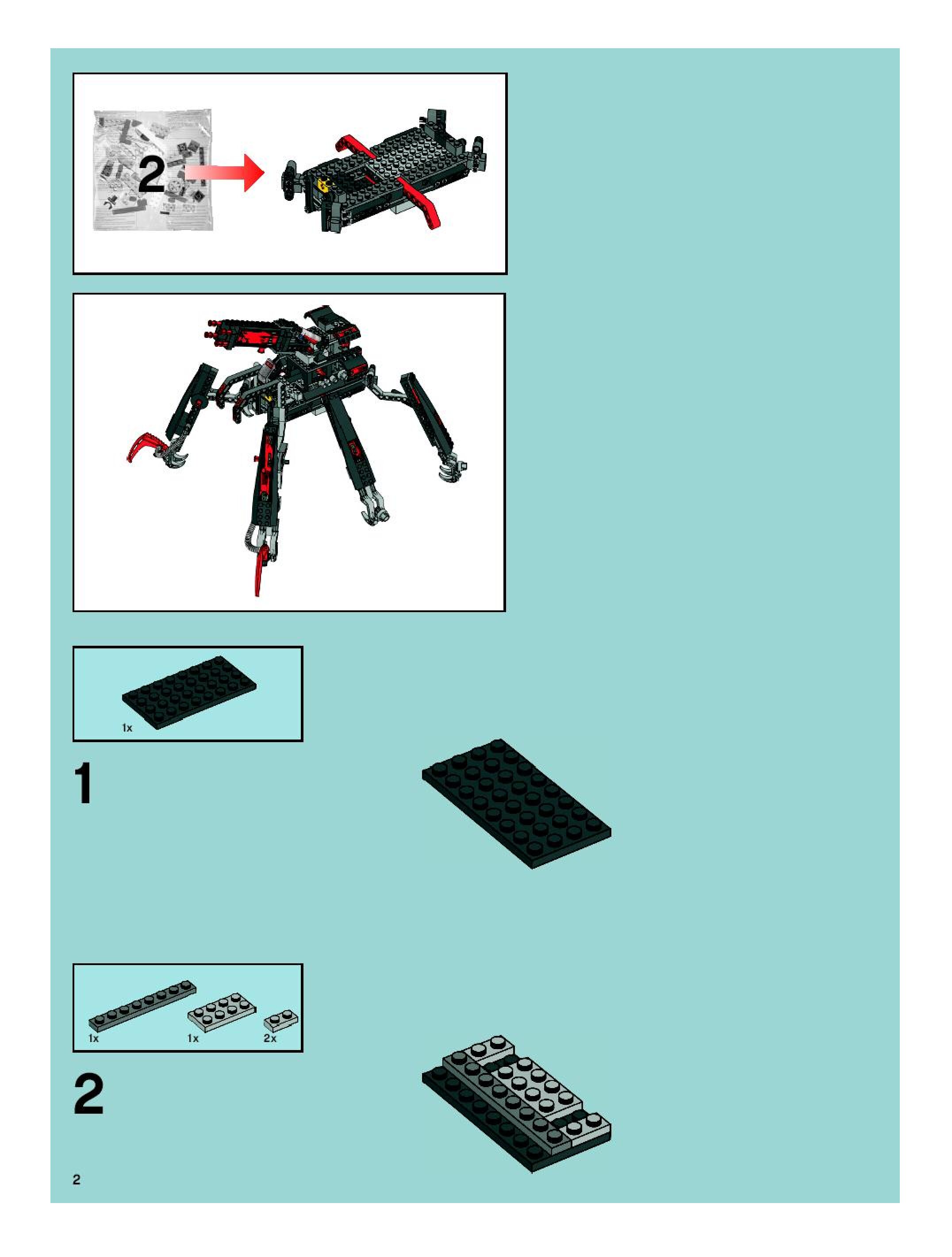 2

1x

1

1x
1x
2x

2

2