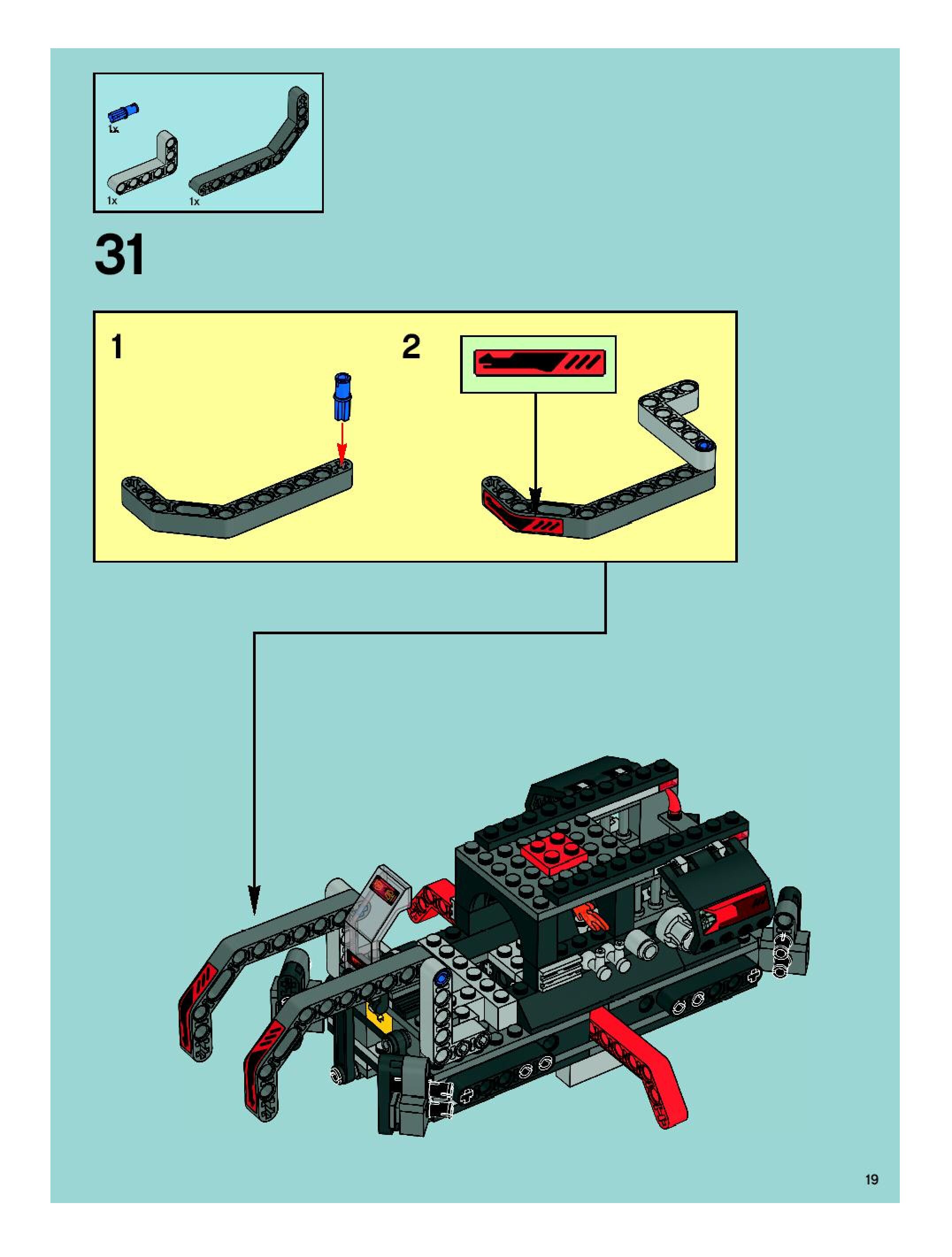 1x

1x

1x

31

1

2

19