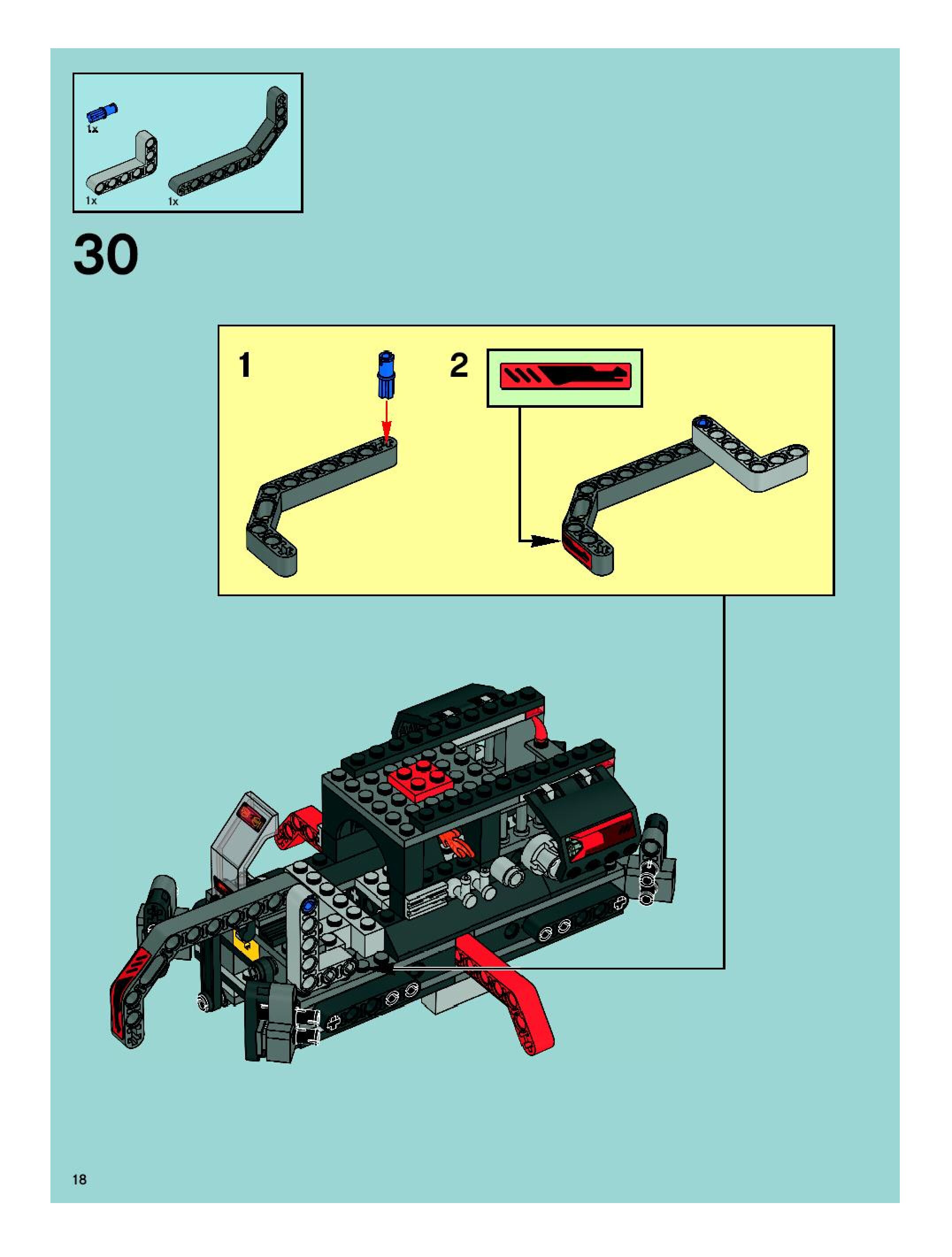 1x
1x
1x

30

1

2

18