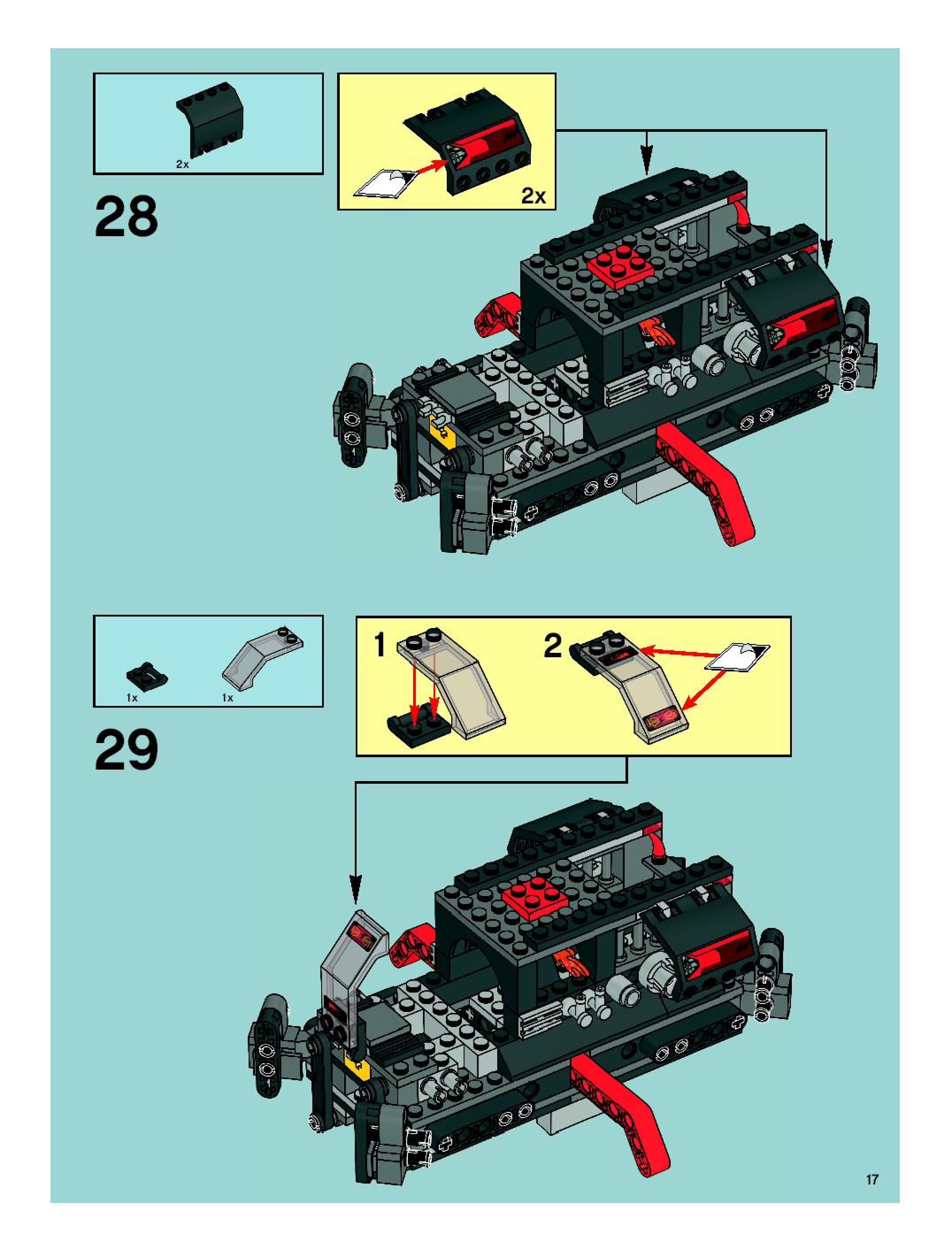 2x

28

2x

1x

1x

29

1

2

17