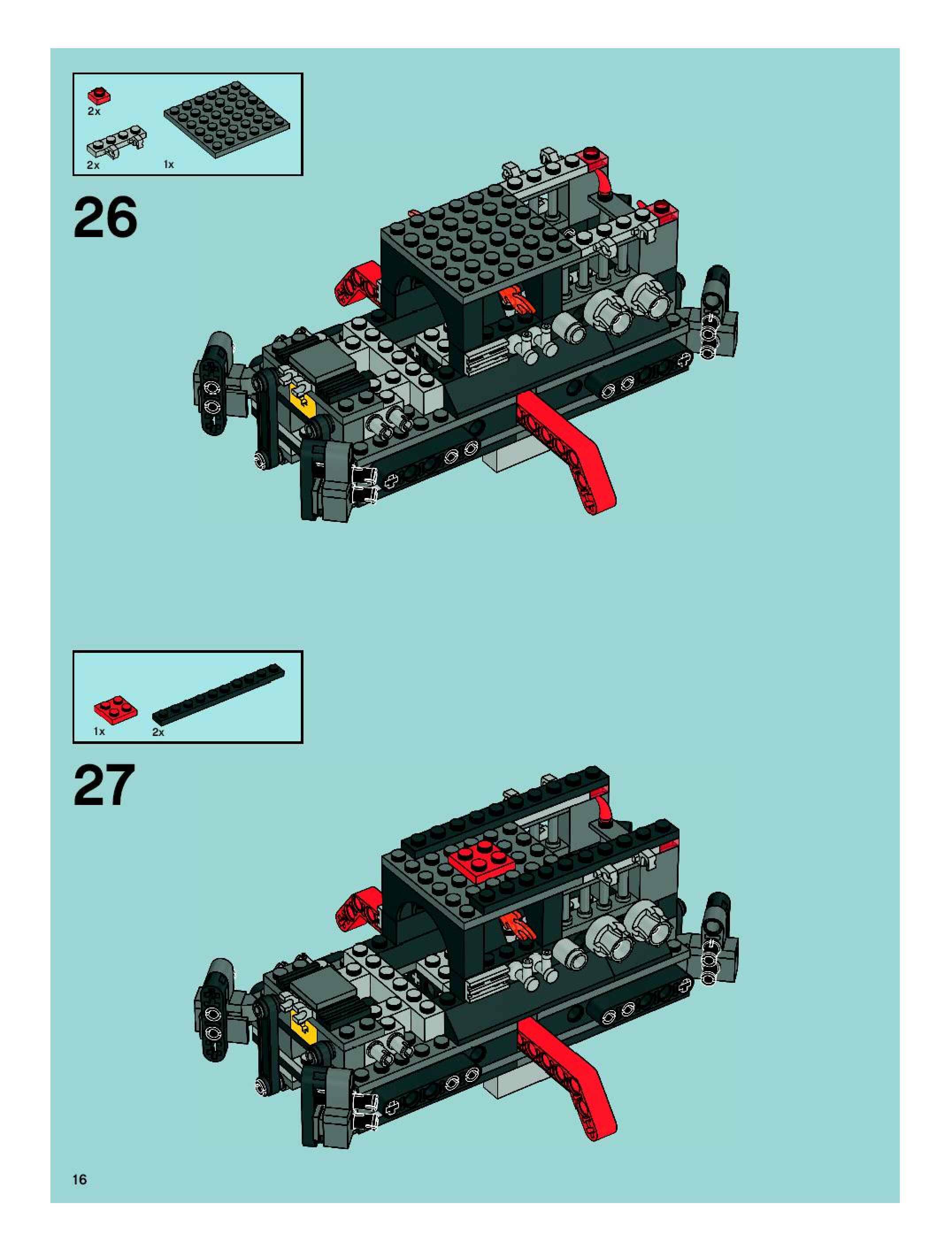 2x

2x

1x

26

1x

2x

27

16