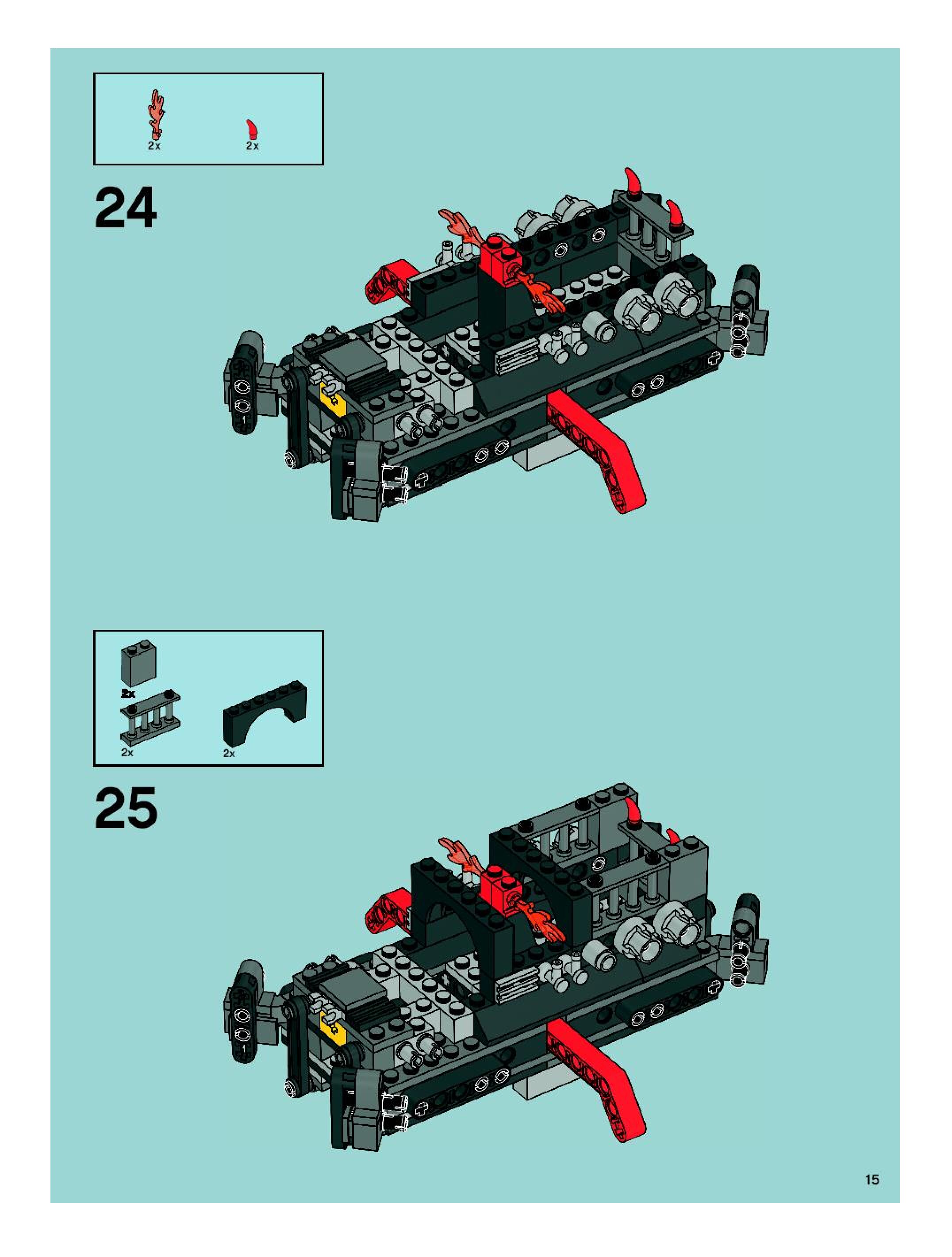 2x 2x

24

2x

2x 2x

25

15