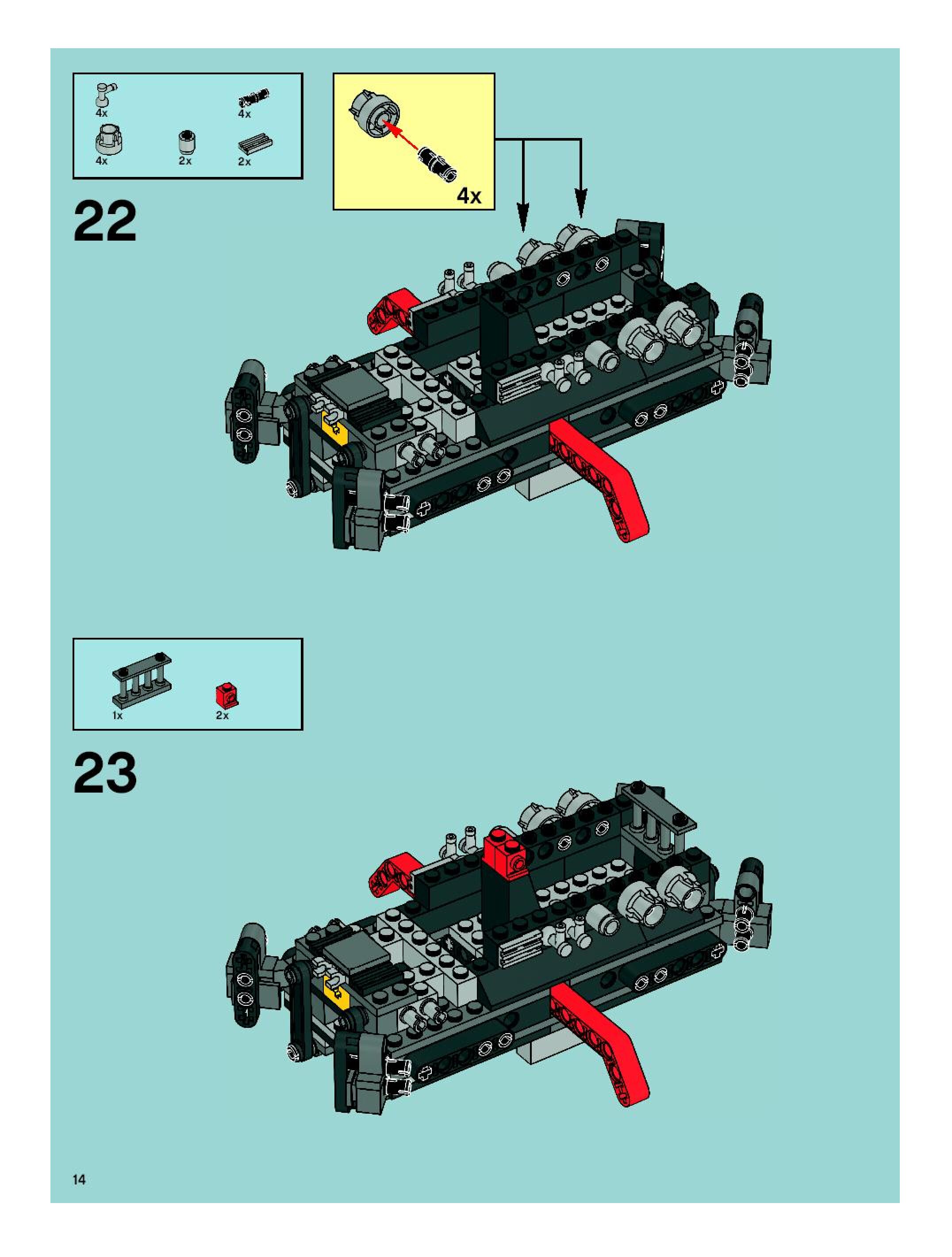 4x
4x
4x
2x
2x

4x

22

1x
2x

23

14