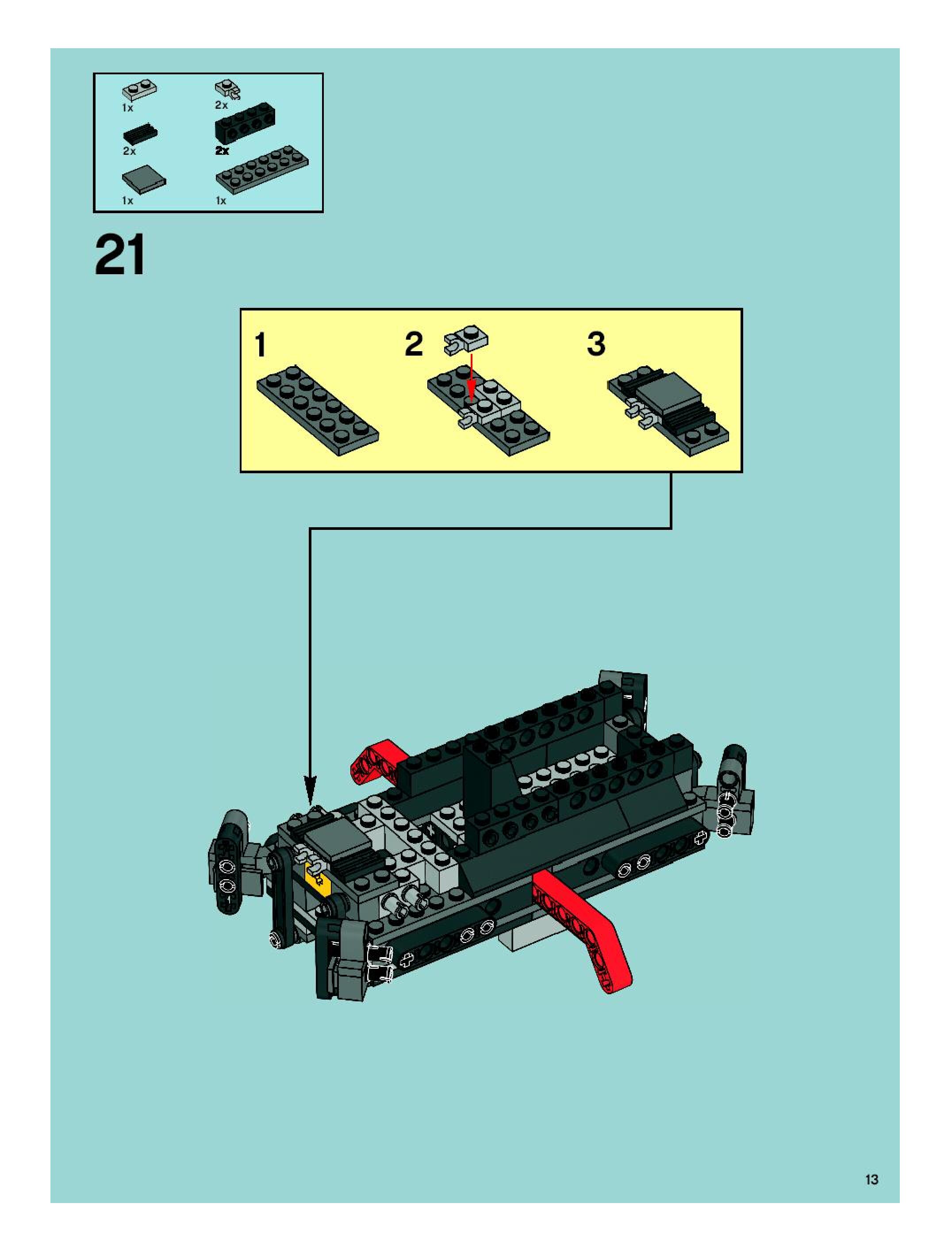 1x
2x
2x
2x
1x
1x

21

1
2
3

13