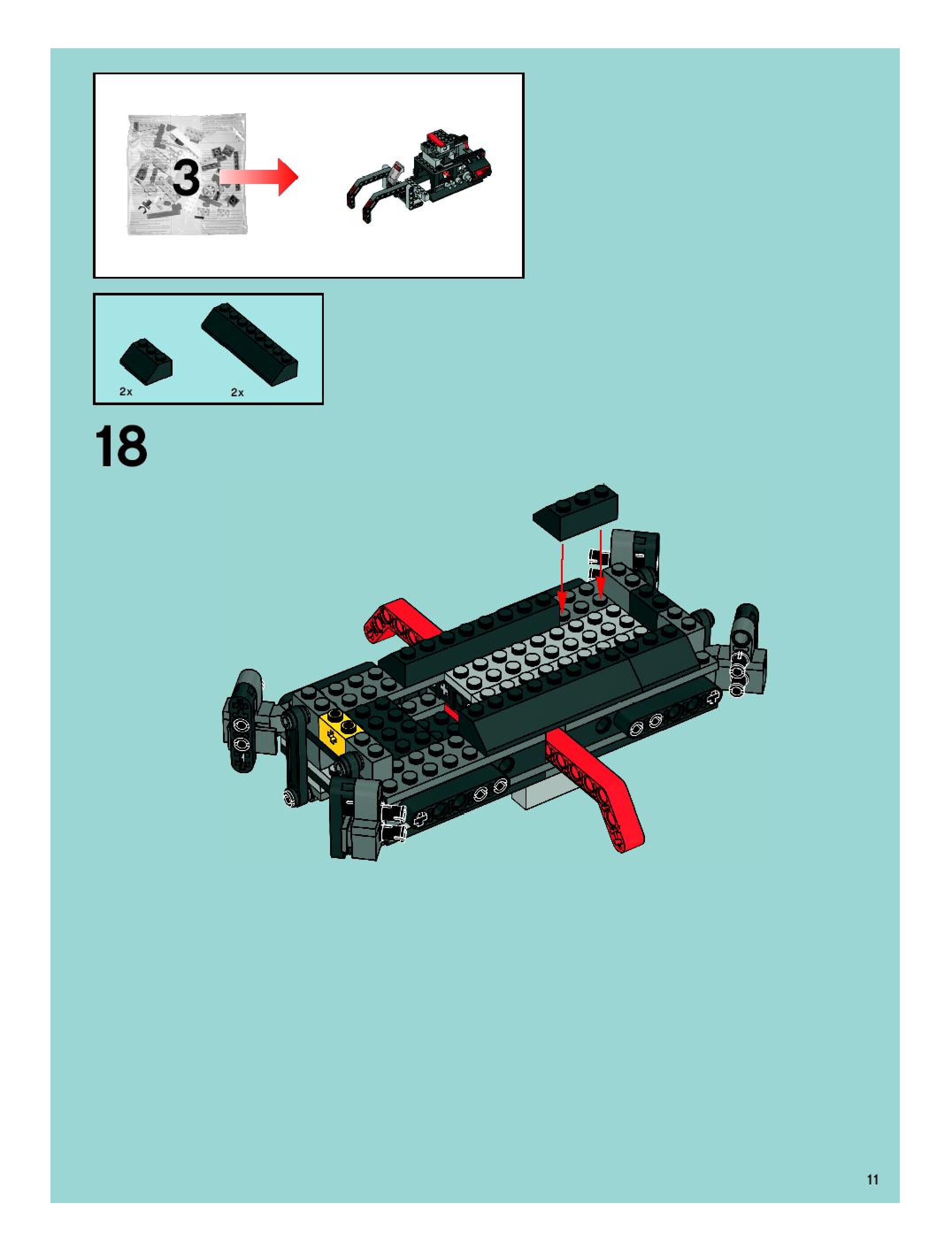 3

2x

2x

18

11