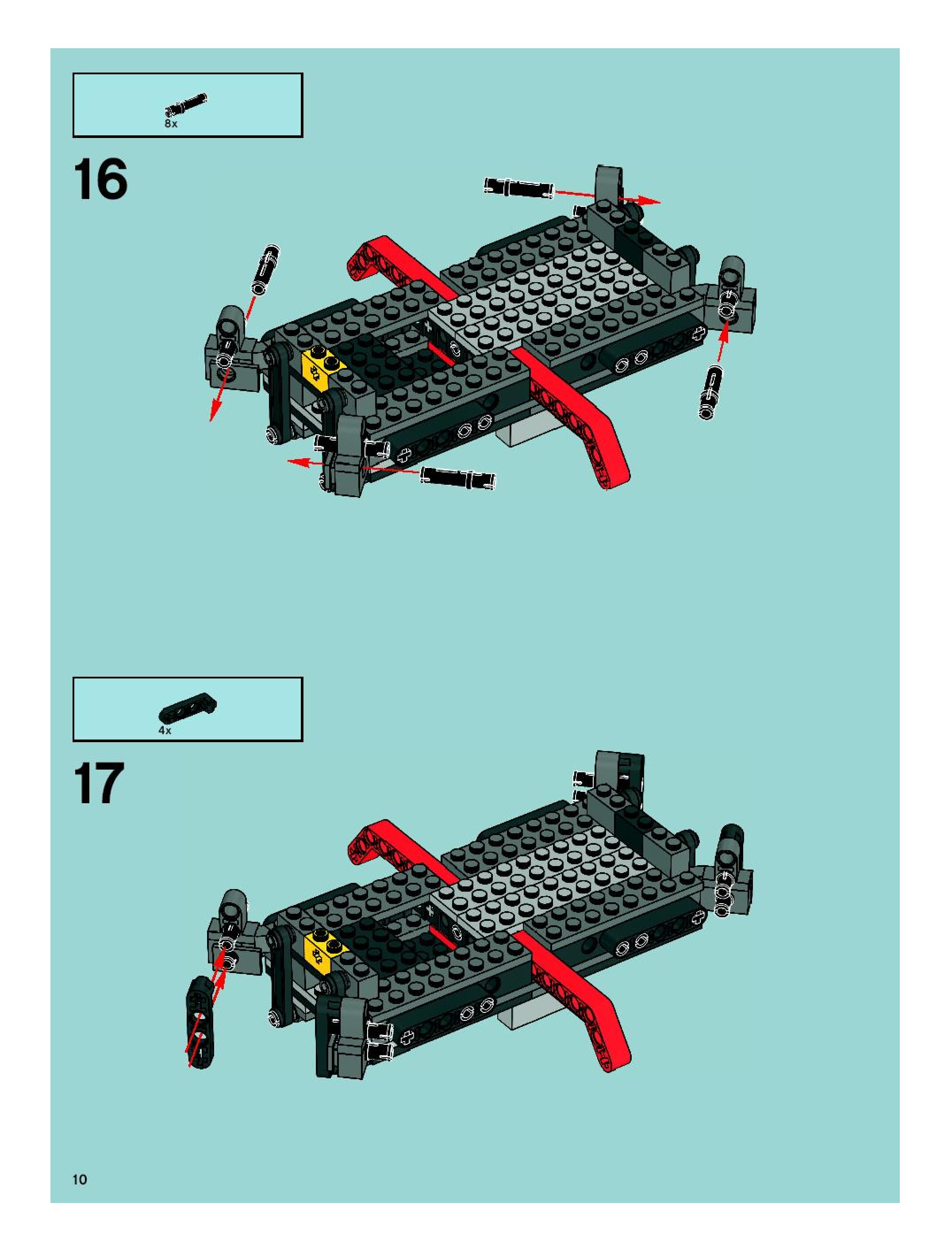 8x

16

4x

17

10