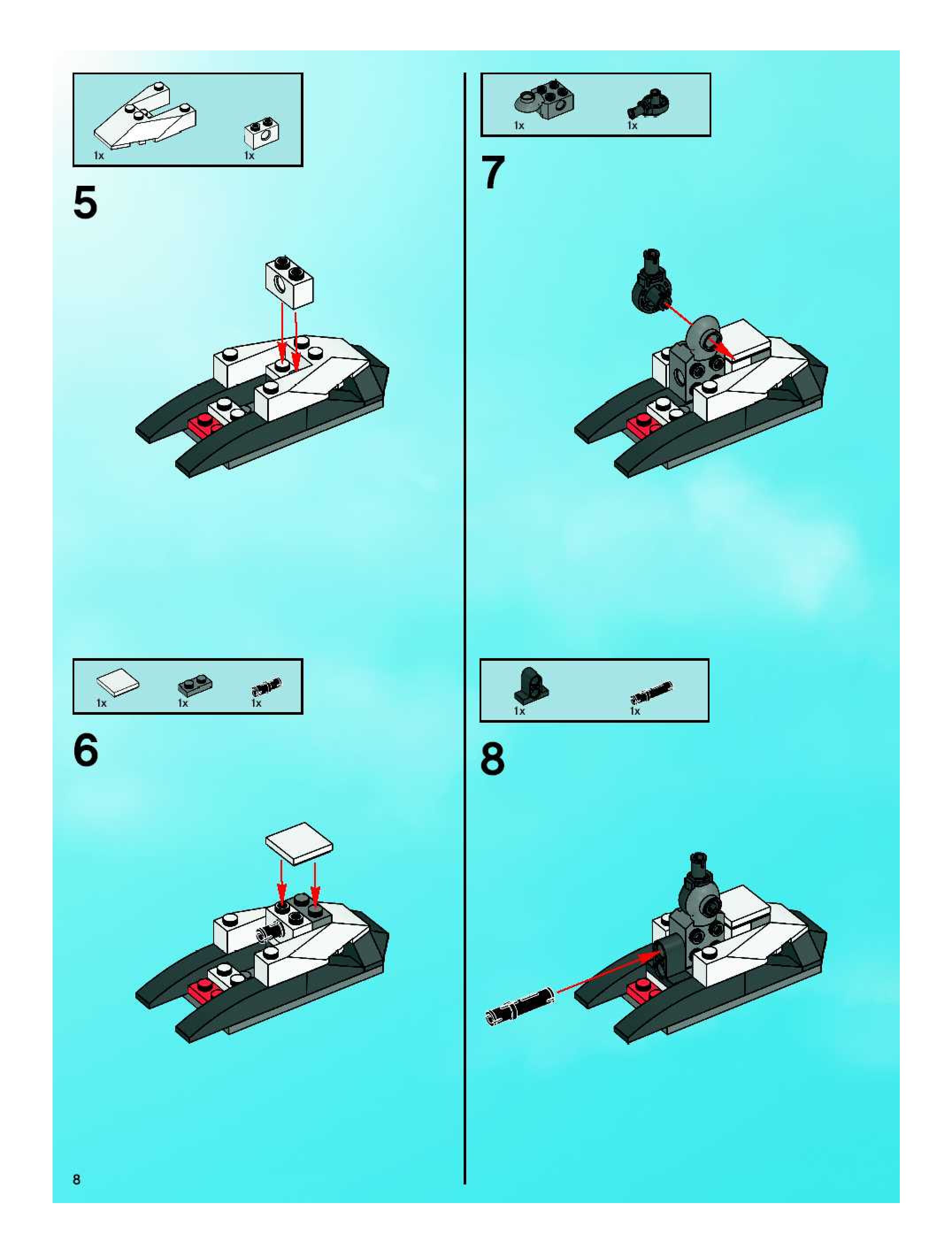 1x
1x

5

1x
1x
1x

6

1x
1x

7

1x
1x

8

8