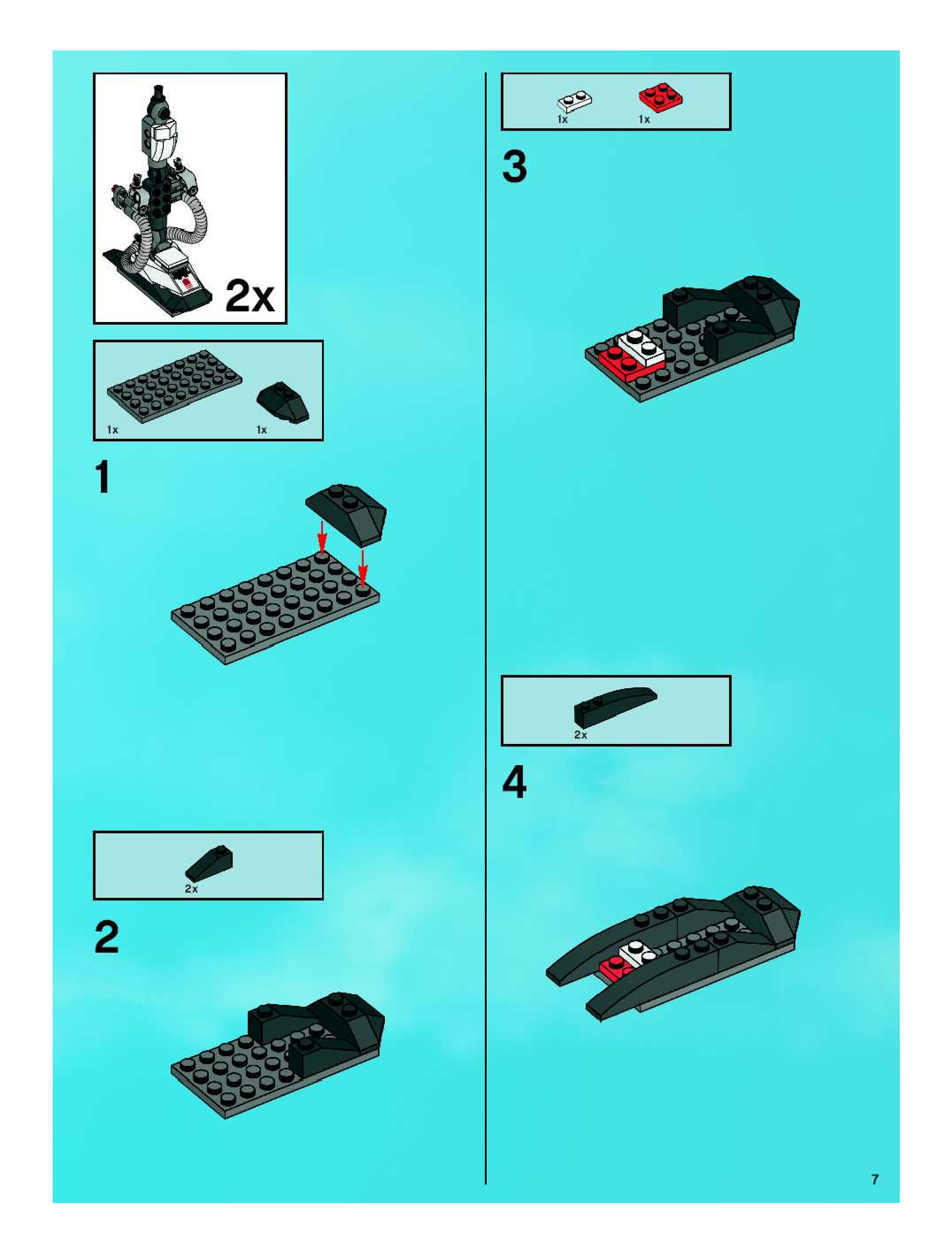 2x

1x 1x

1

2x

2

1x 1x

3

2x

4

7