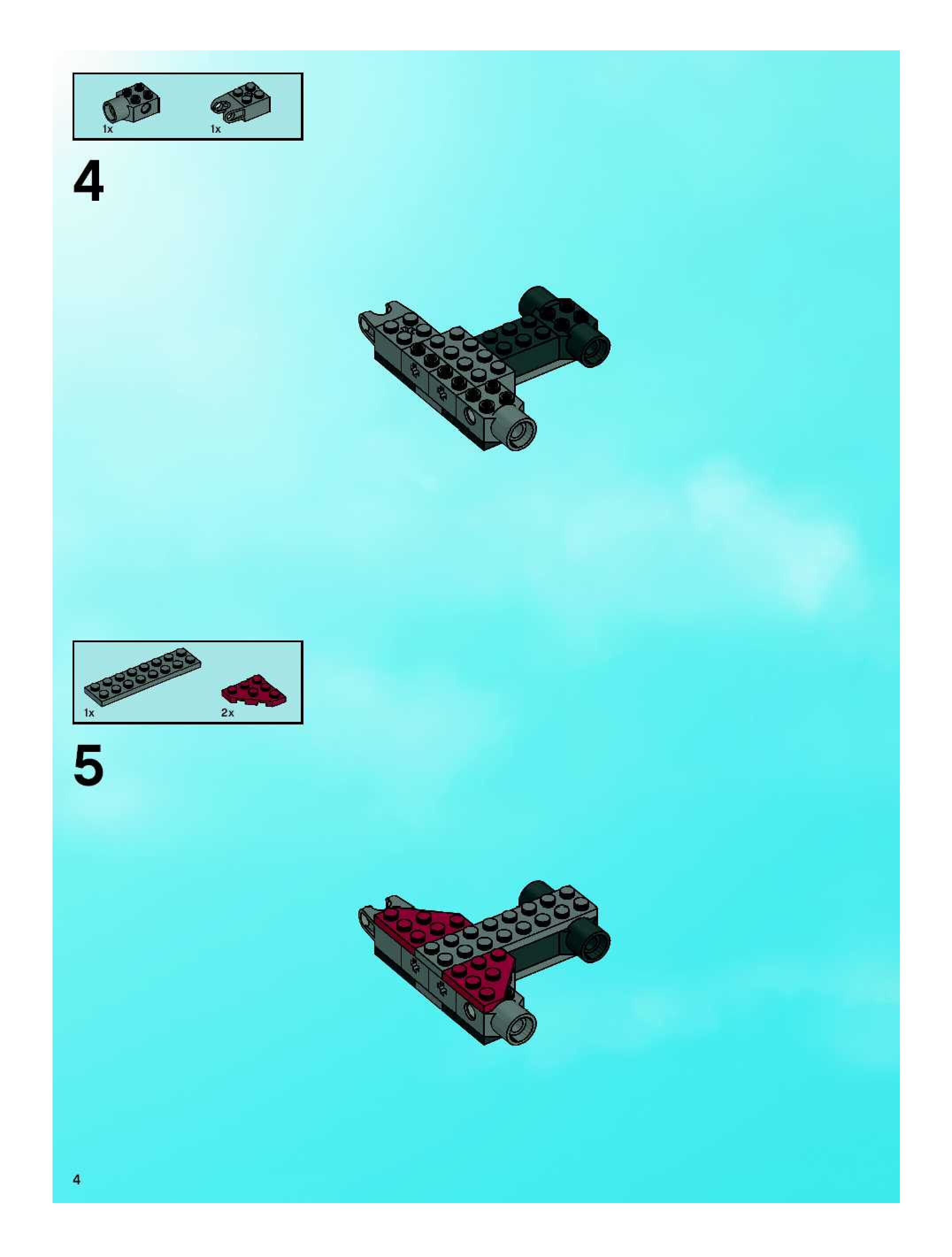 1x 1x

4

1x 2x

5

4