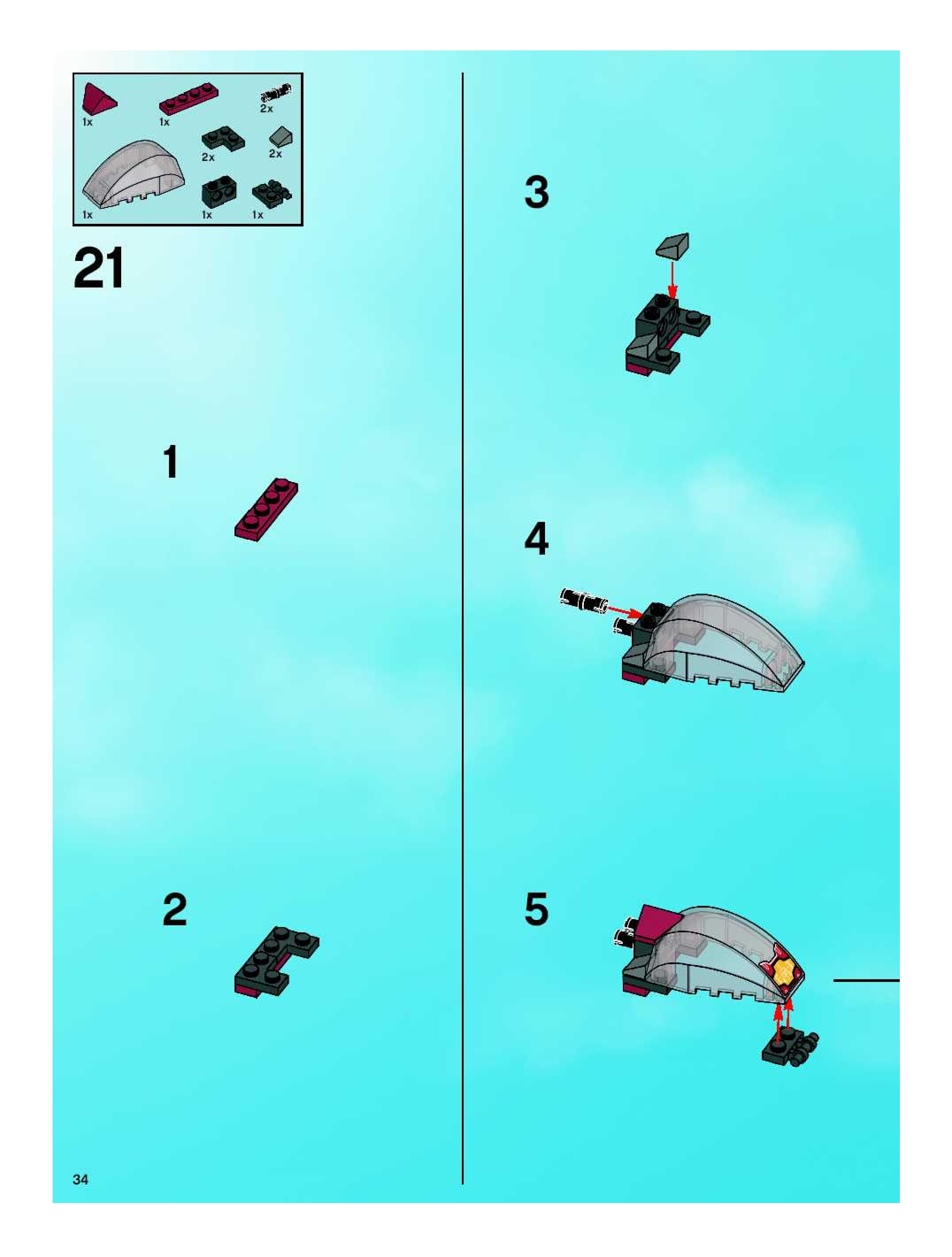 1x
1x
2x
2x
2x
1x
1x
1x

21

1

2

3

4

5

34