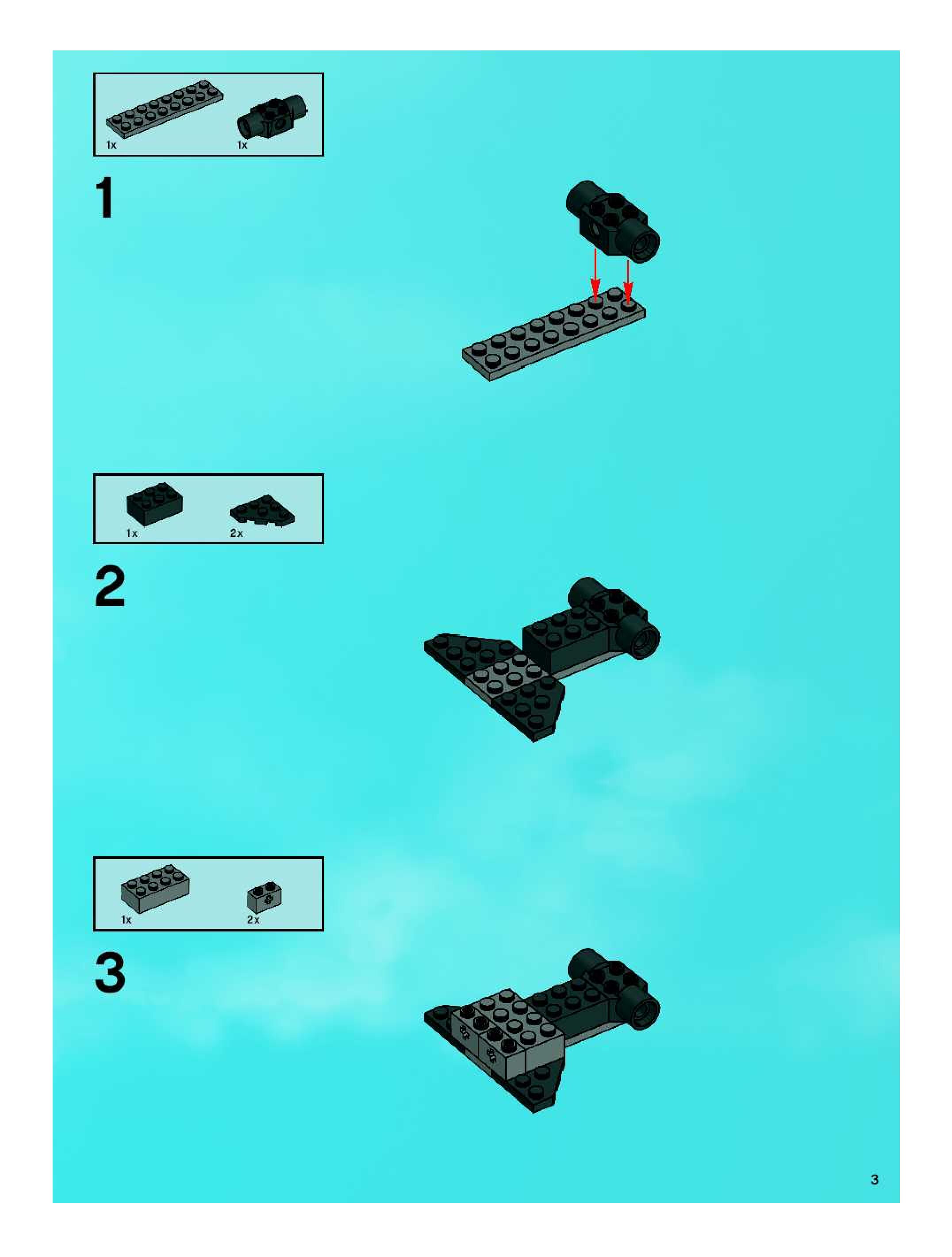 1x 1x

1

1x 2x

2

1x 2x

3

3