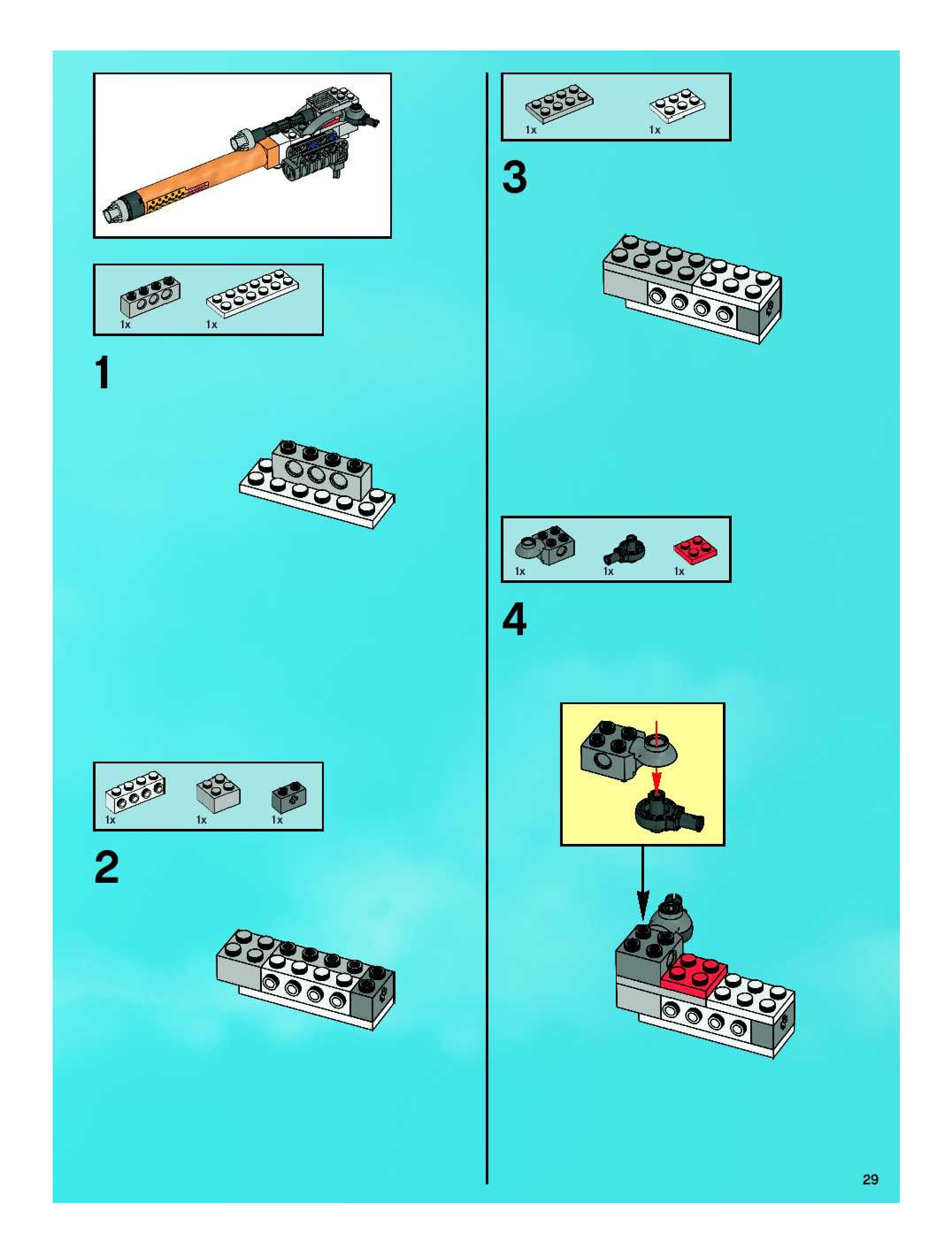 1x 1x

1

1x 1x 1x

2

1x 1x

3

1x 1x 1x

4

29