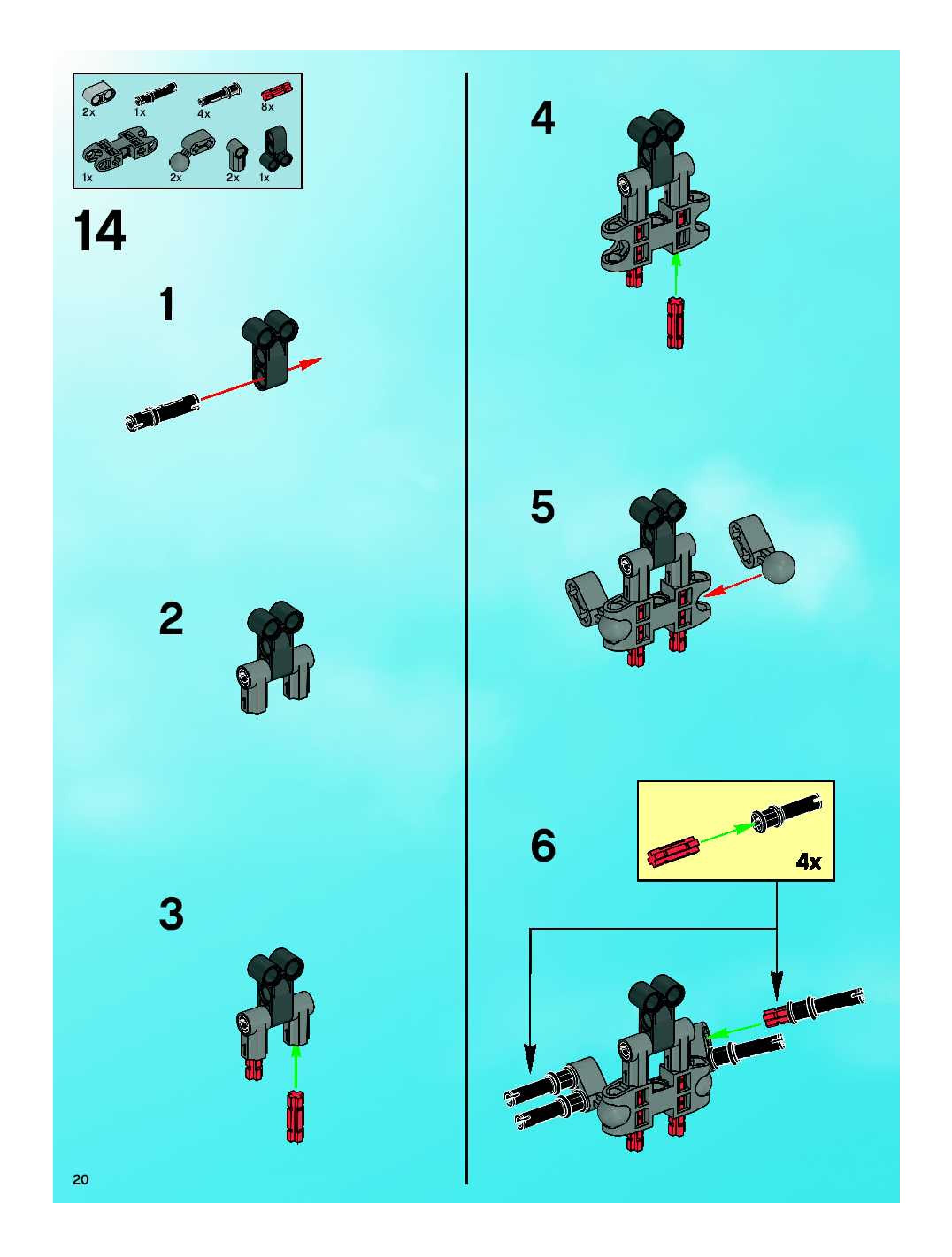 2x 1x 4x 8x
1x 2x 2x 1x

14

1

2

3

4

5

6

4x

20