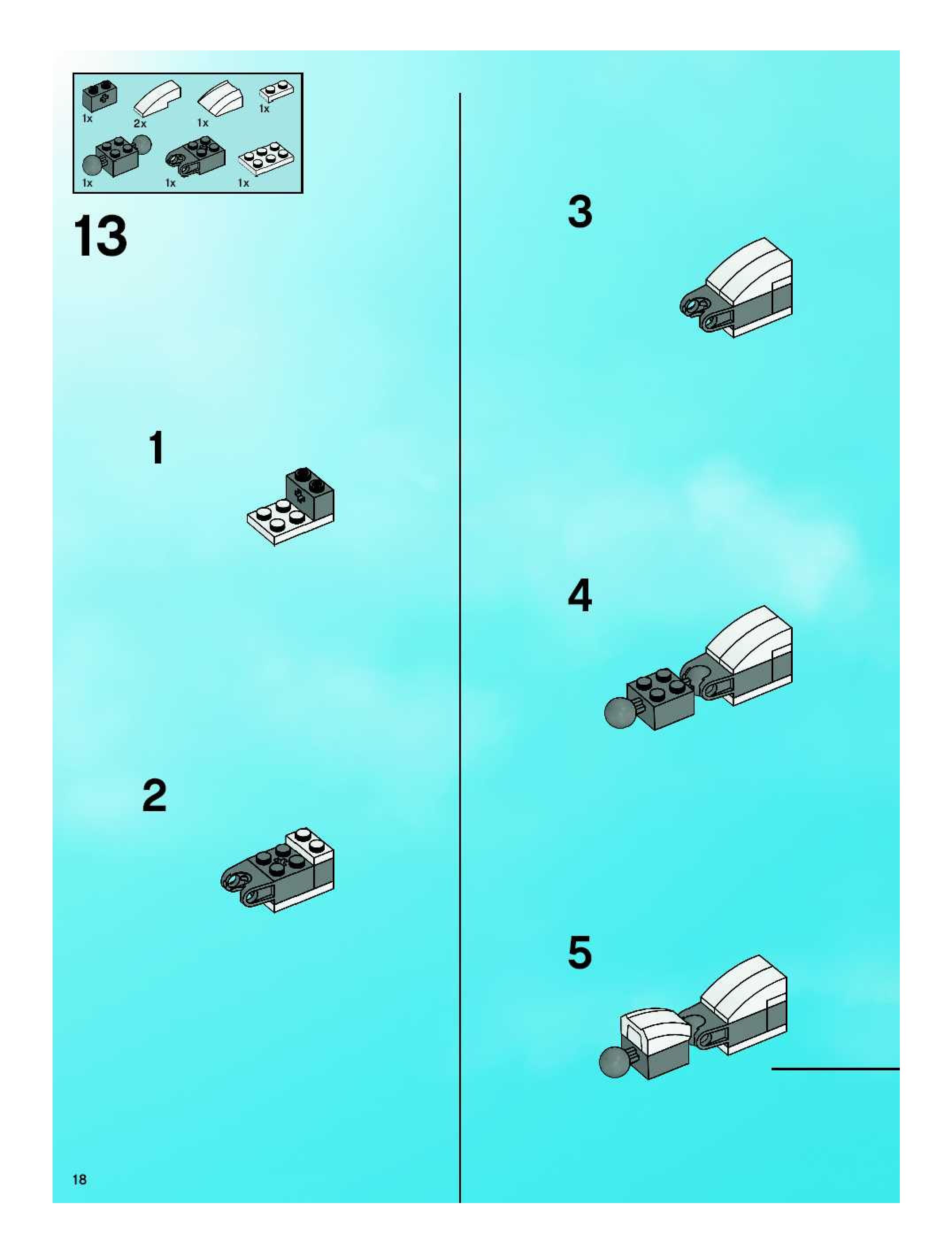 1x
2x
1x
1x
1x
1x
1x

13

1

2

3

4

5

18