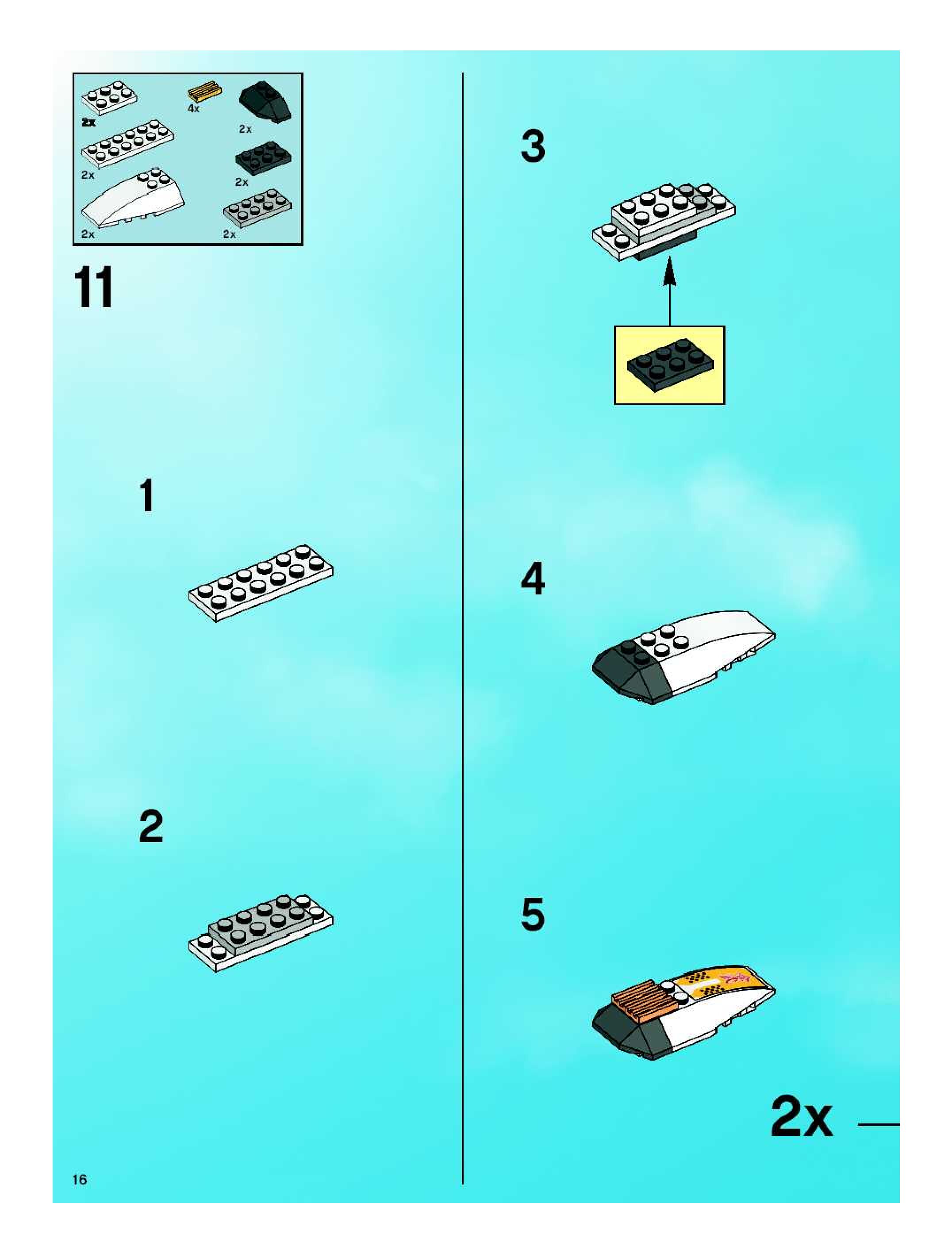 2x
4x
2x
2x
2x
2x
2x

11

1

2

3

4

5

2x

16