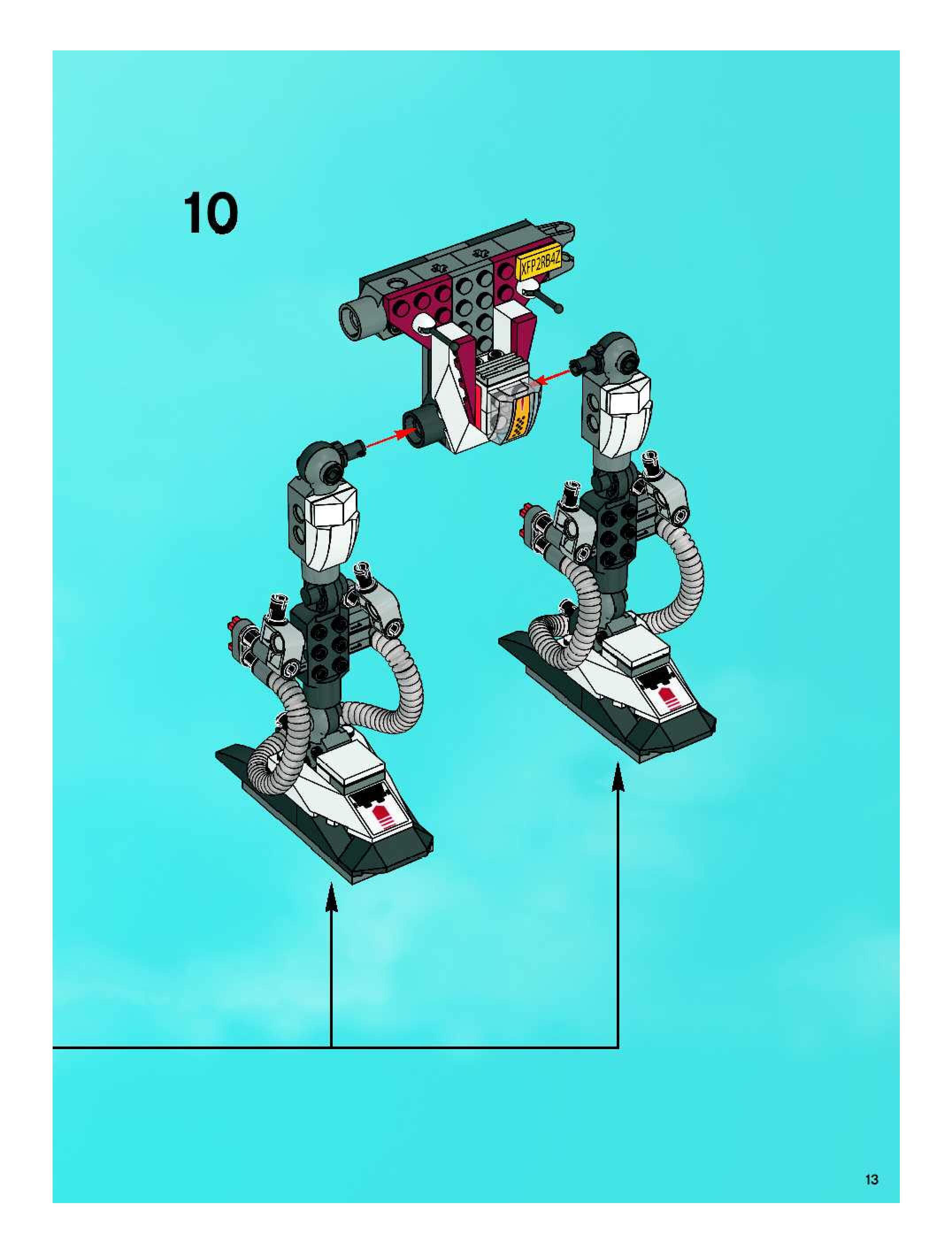 10

XFP2RB4Z

13