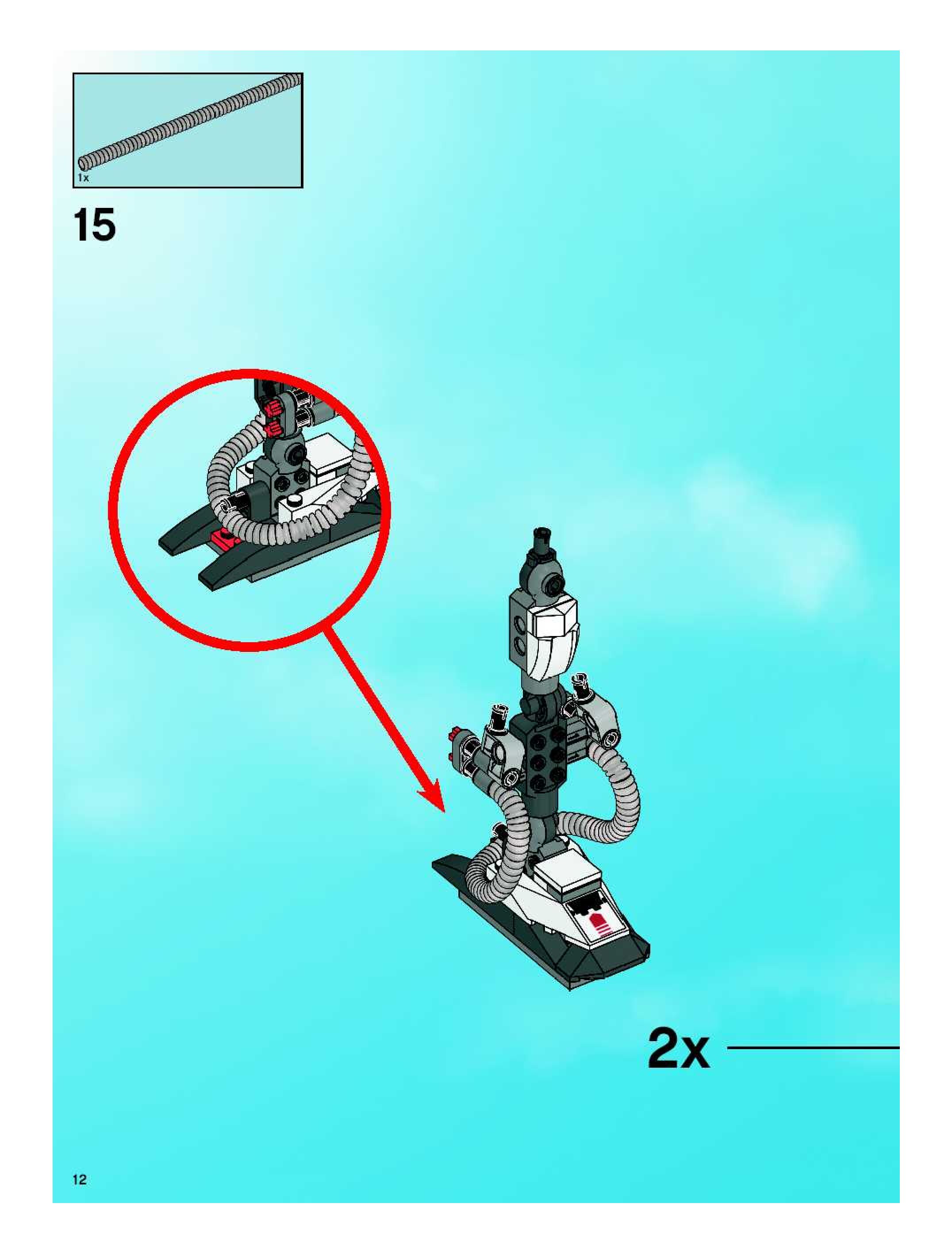 1x

15

2x

12