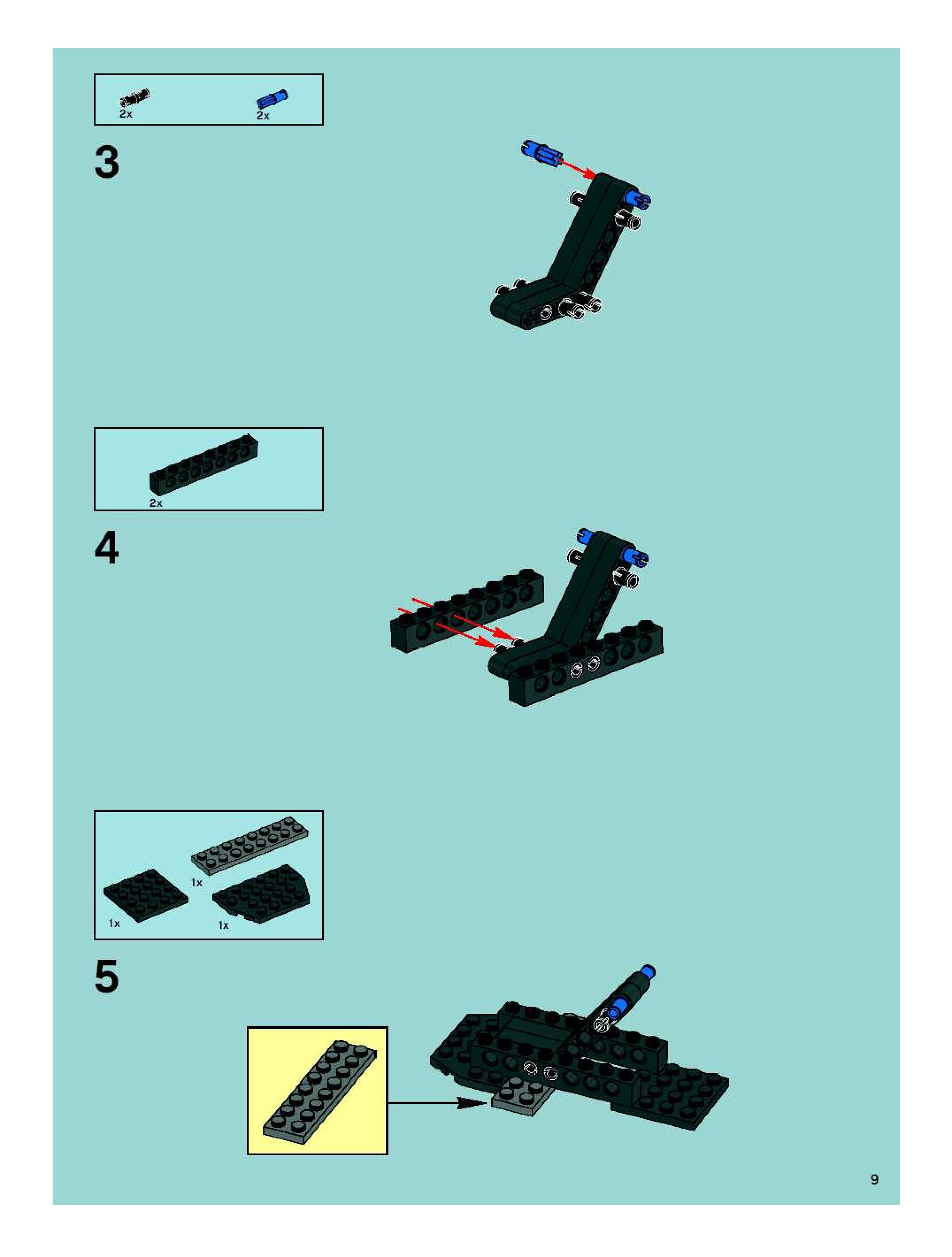 2x
2x

3

2x

4

1x
1x
1x

5

9