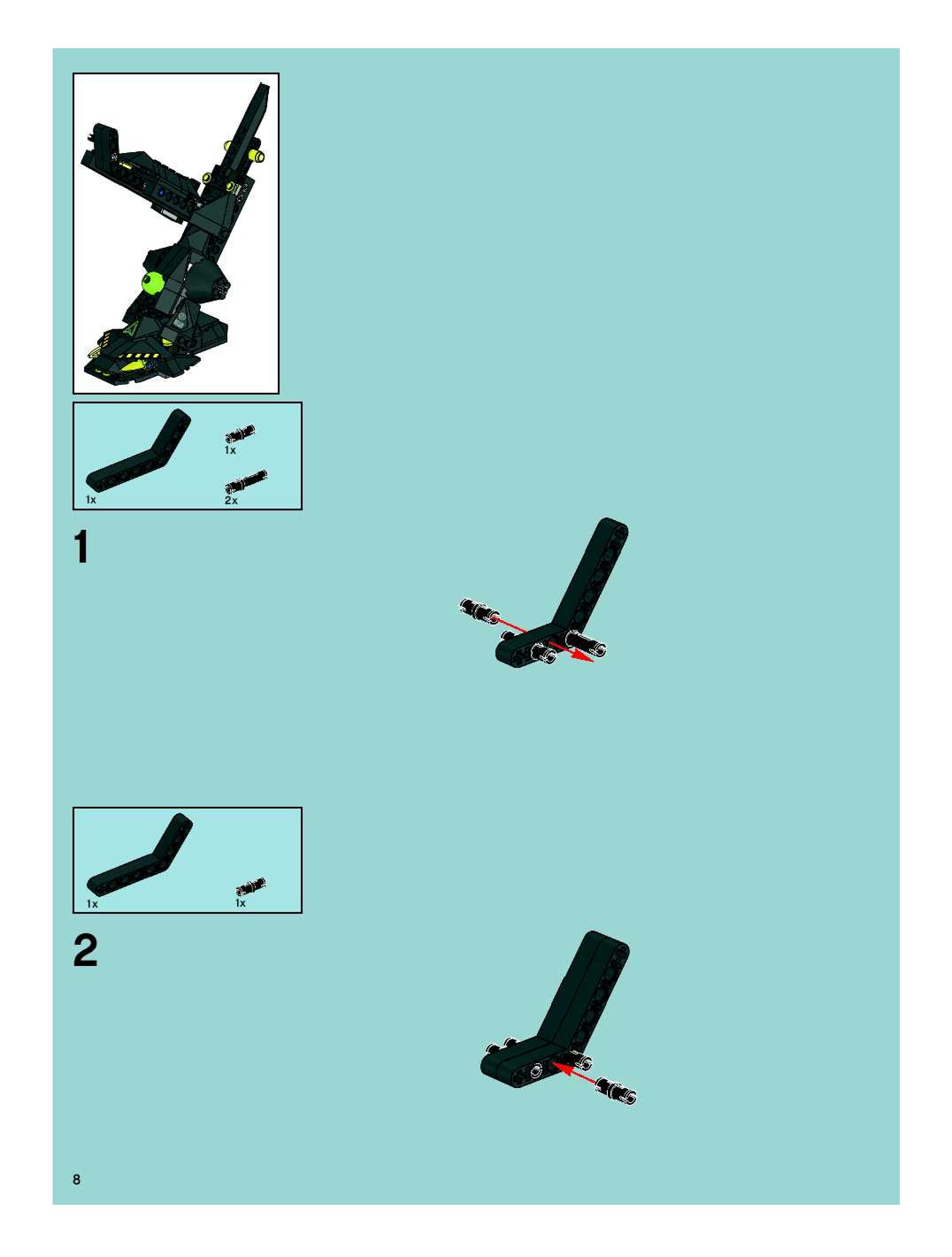 1x

1x

2x

1

1x

1x

2

8