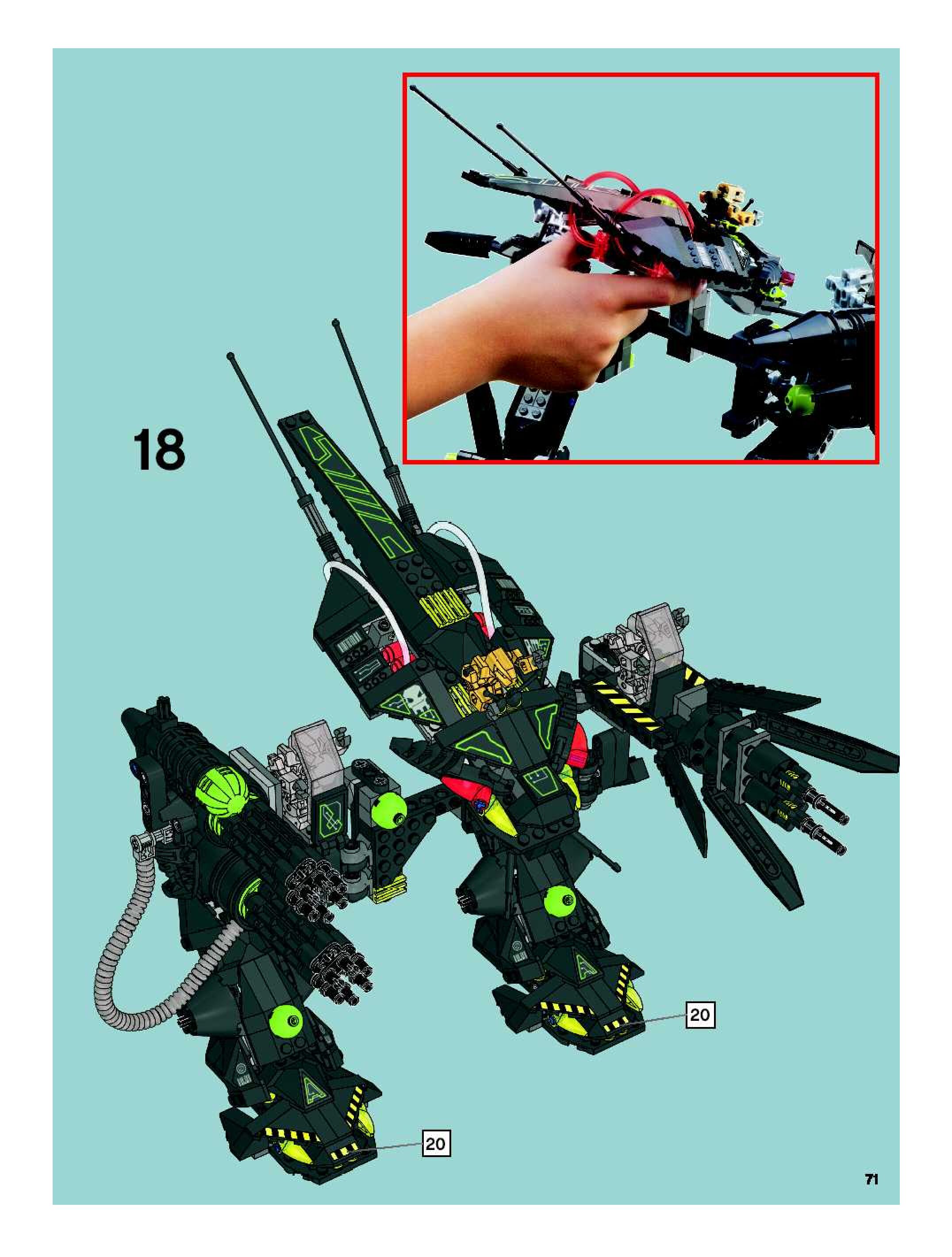 18

20

20

71