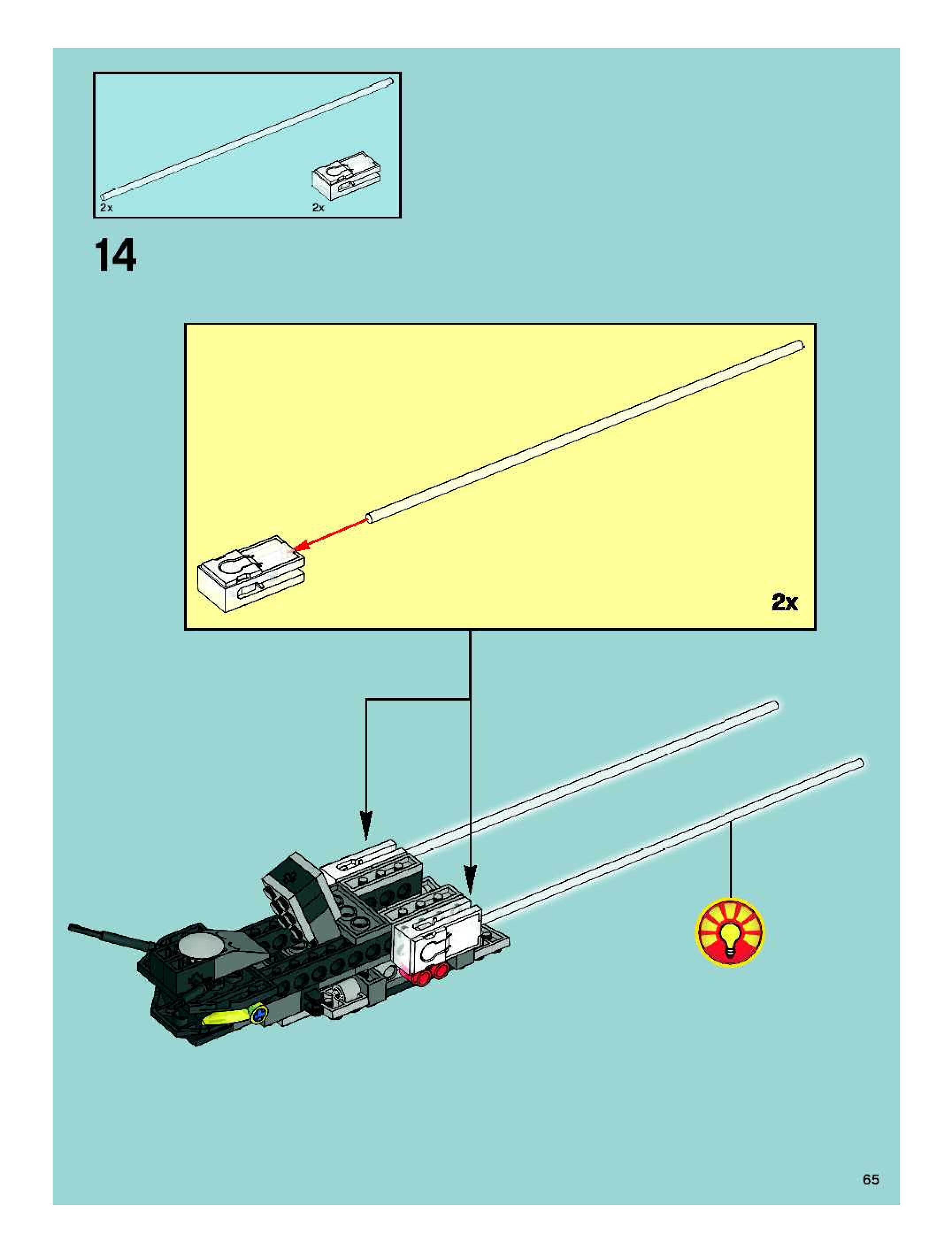 2x

2x

14

2x

65