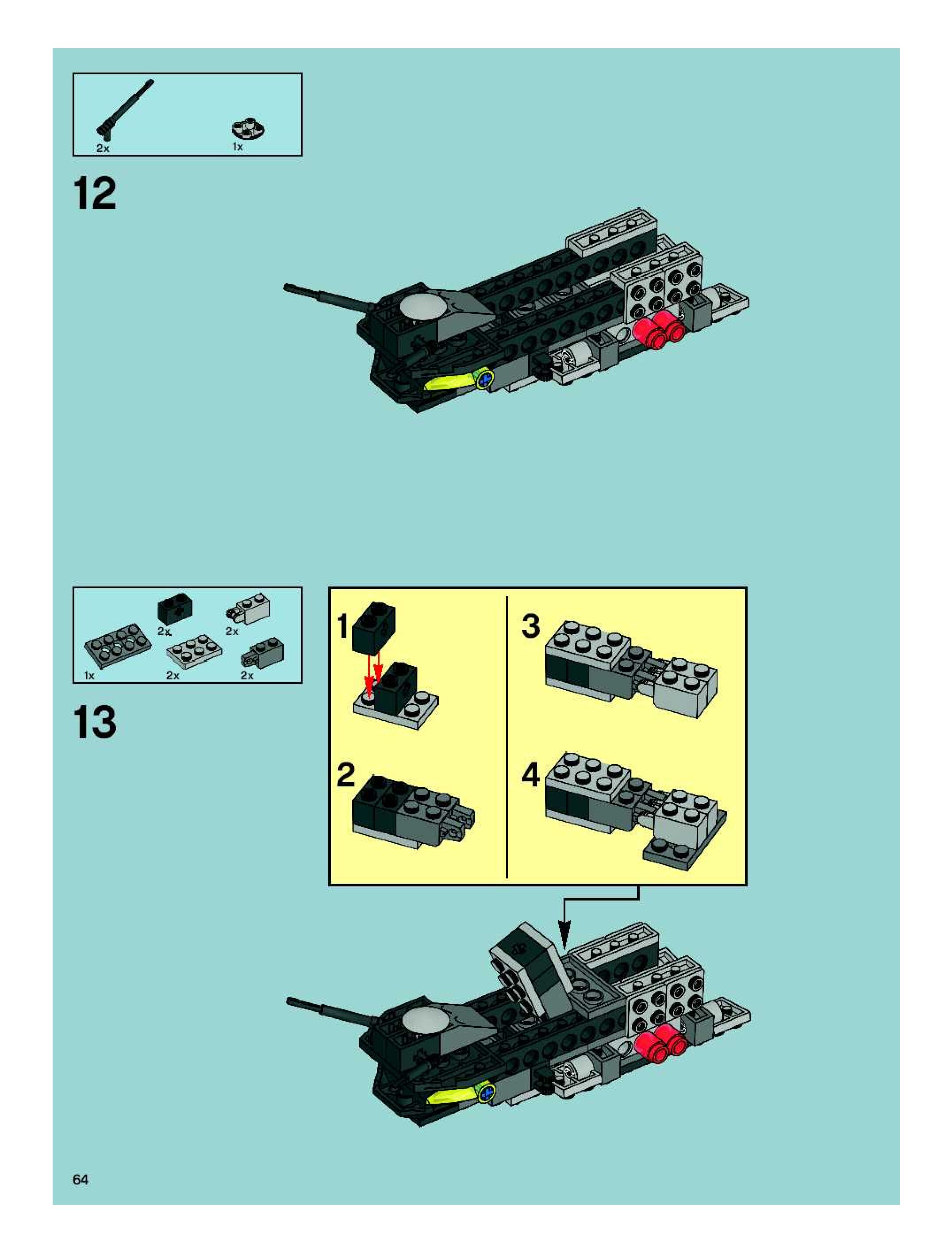 2x
1x

12

2x
2x
1x
2x
2x

13

1
2
3
4

64