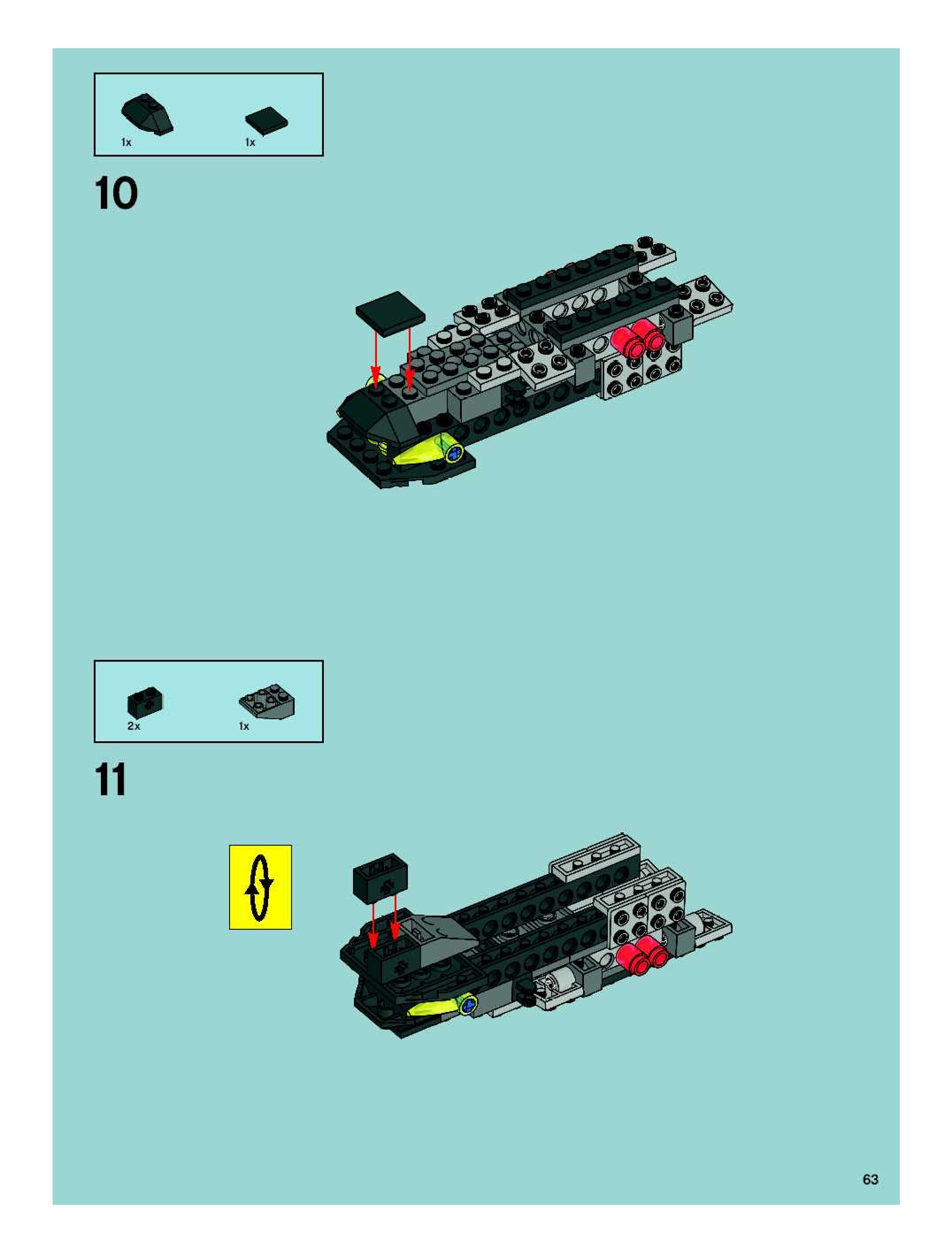 1x

1x

10

2x

1x

11

63