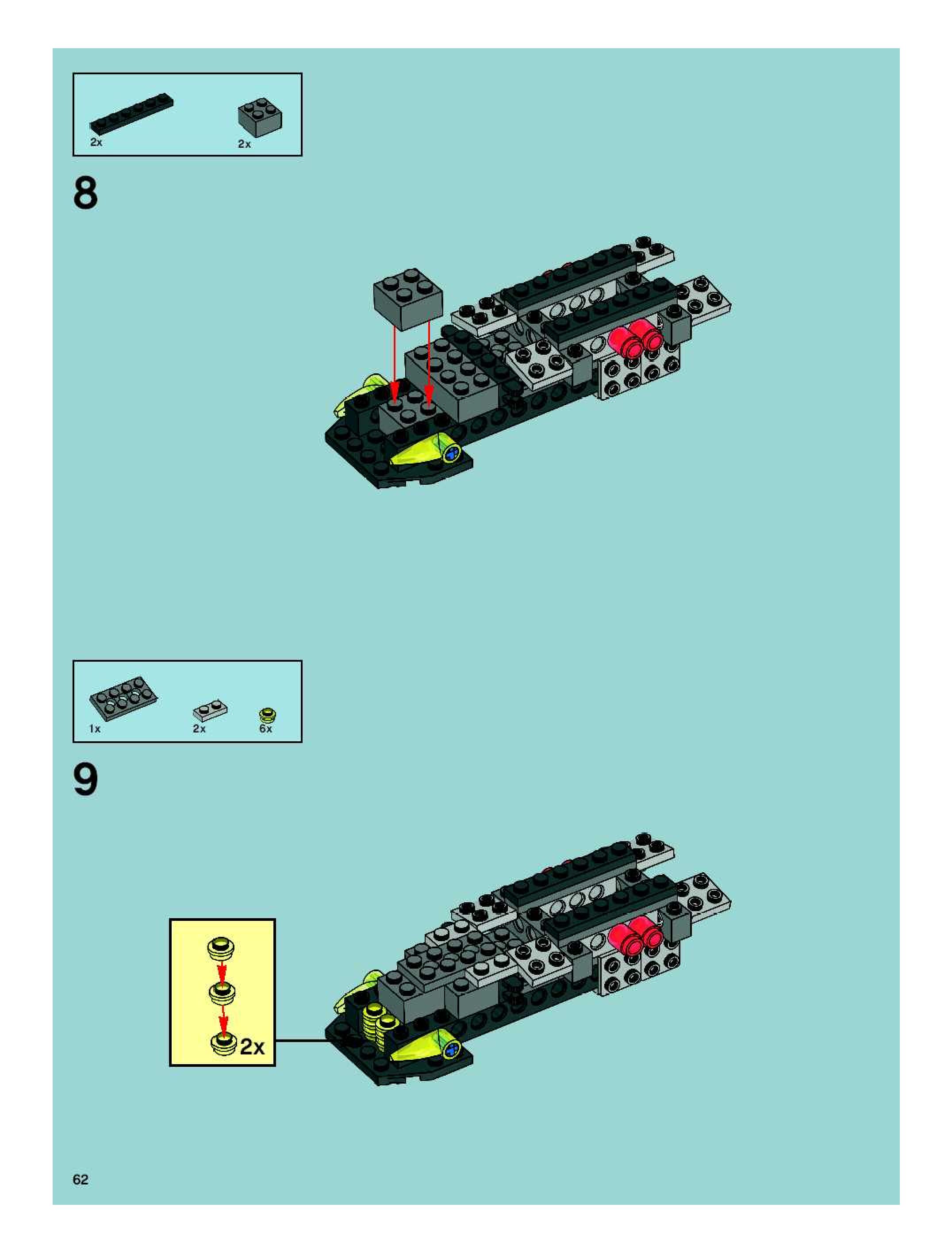 2x
2x

8

1x
2x
6x

9

2x

62