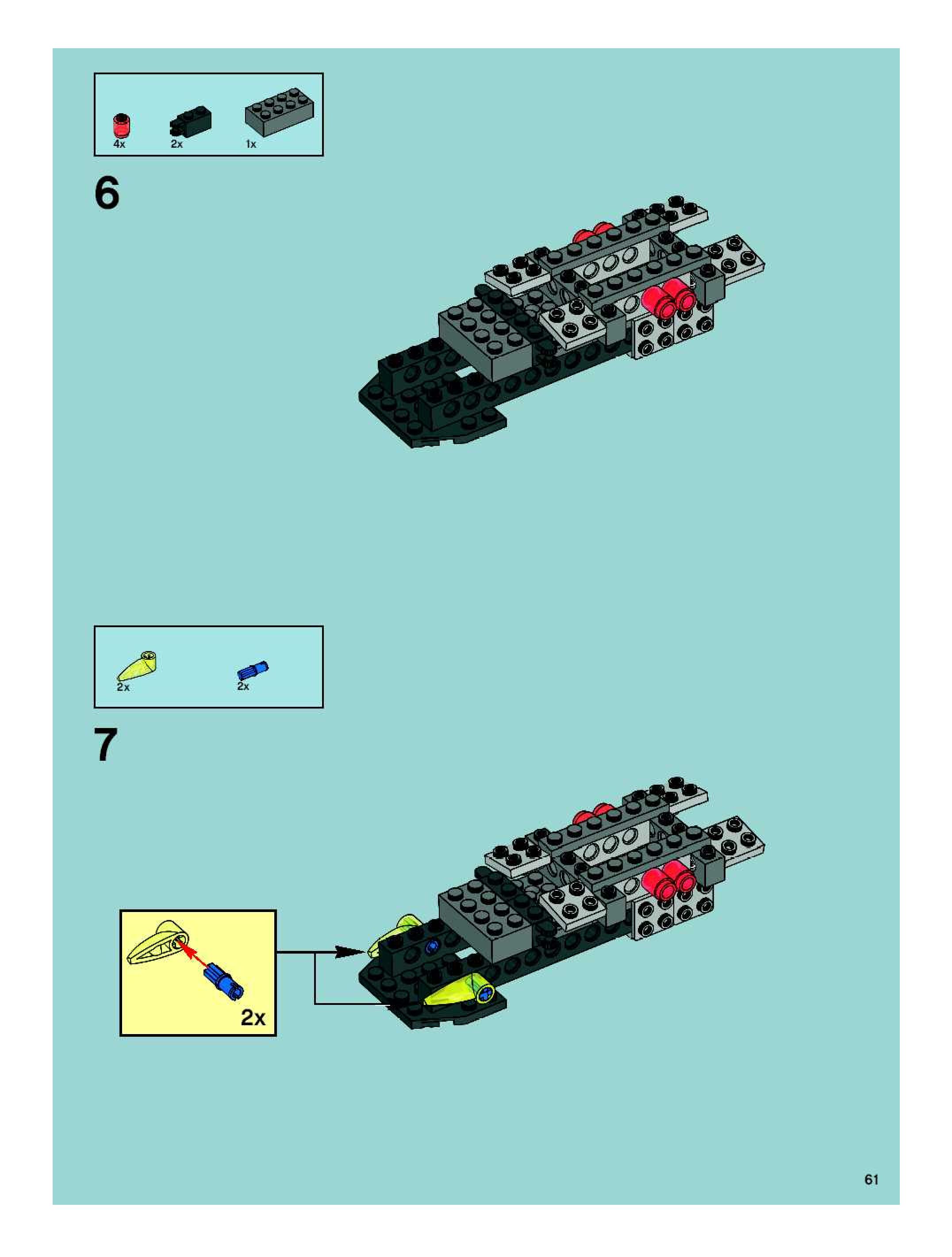 4x
2x
1x

6

2x
2x

7

2x

61