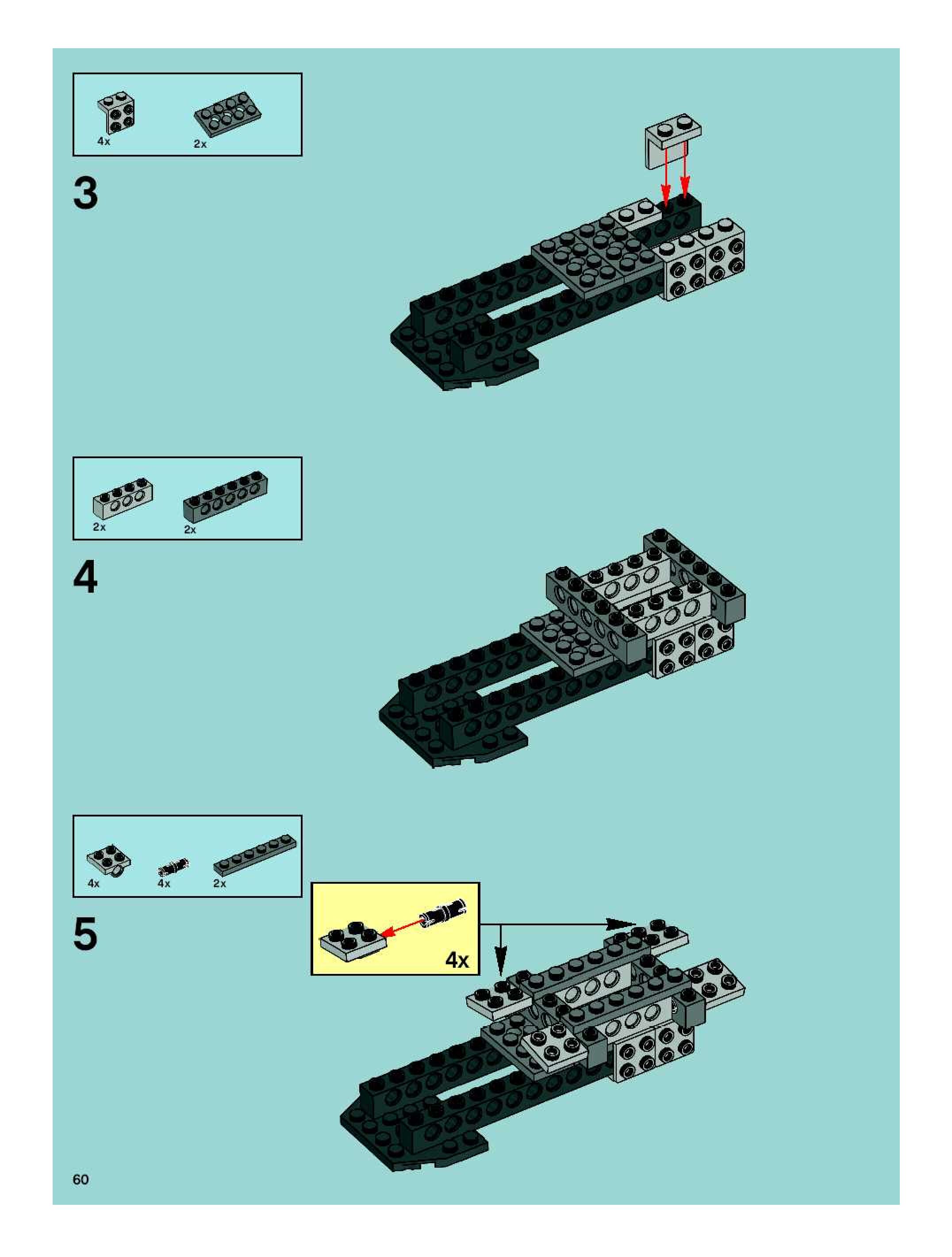 4x
2x

3

2x
2x

4

4x
4x
2x

5

4x

60