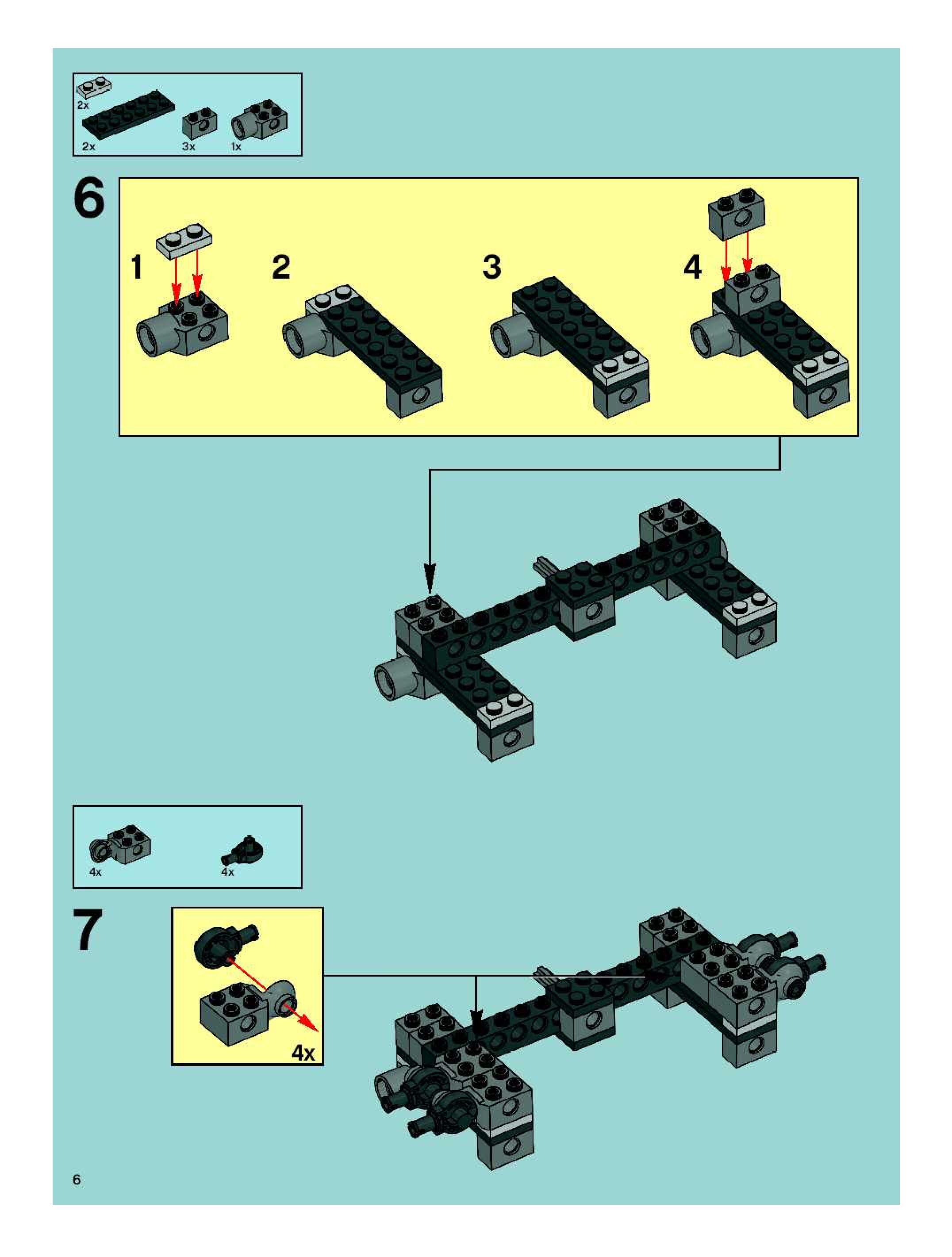 2x
2x
3x
1x

6

1
2
3
4

4x
4x

7

4x

6