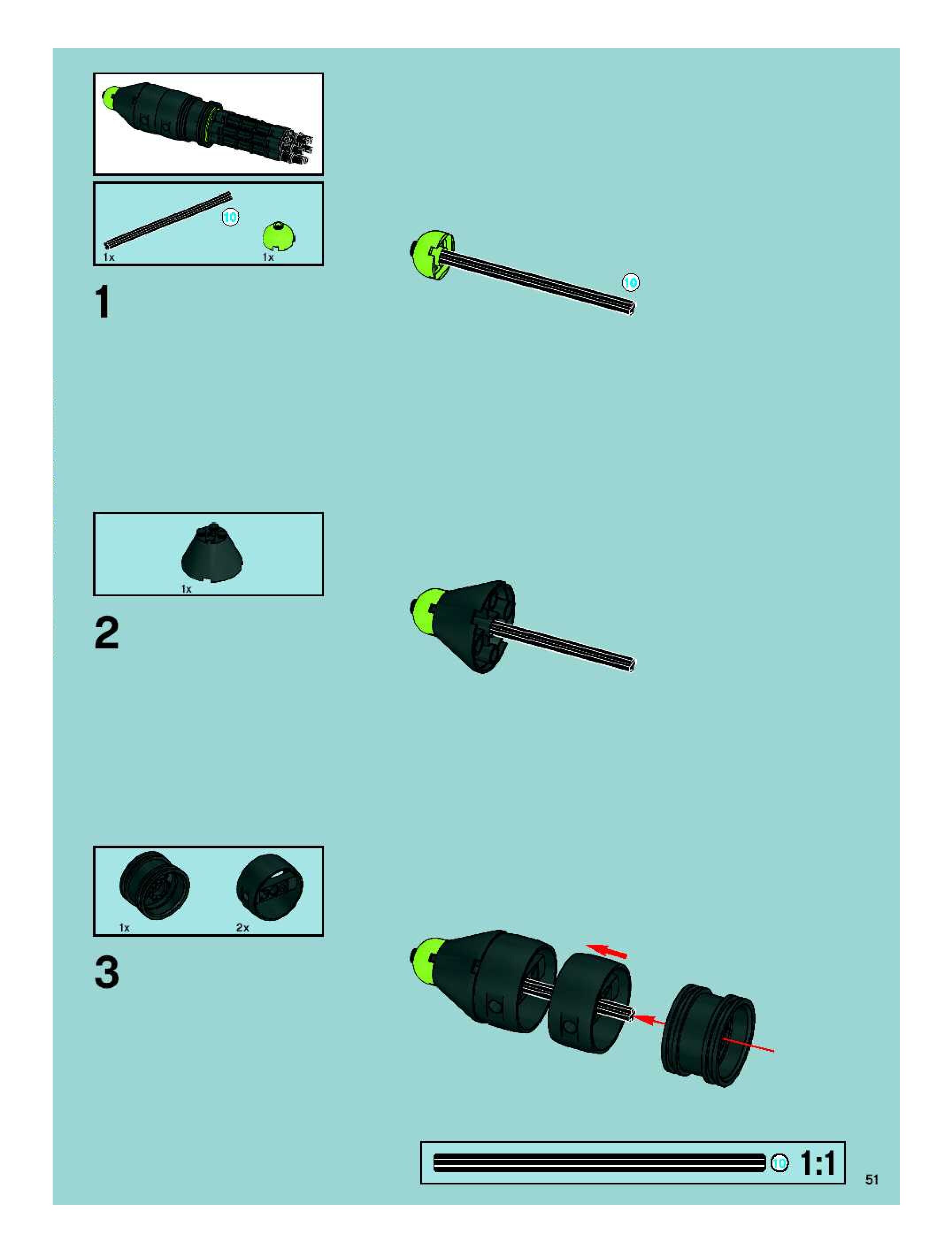 10
1x
1x

1

10

1x

2

1x
2x

3

10 1:1

51