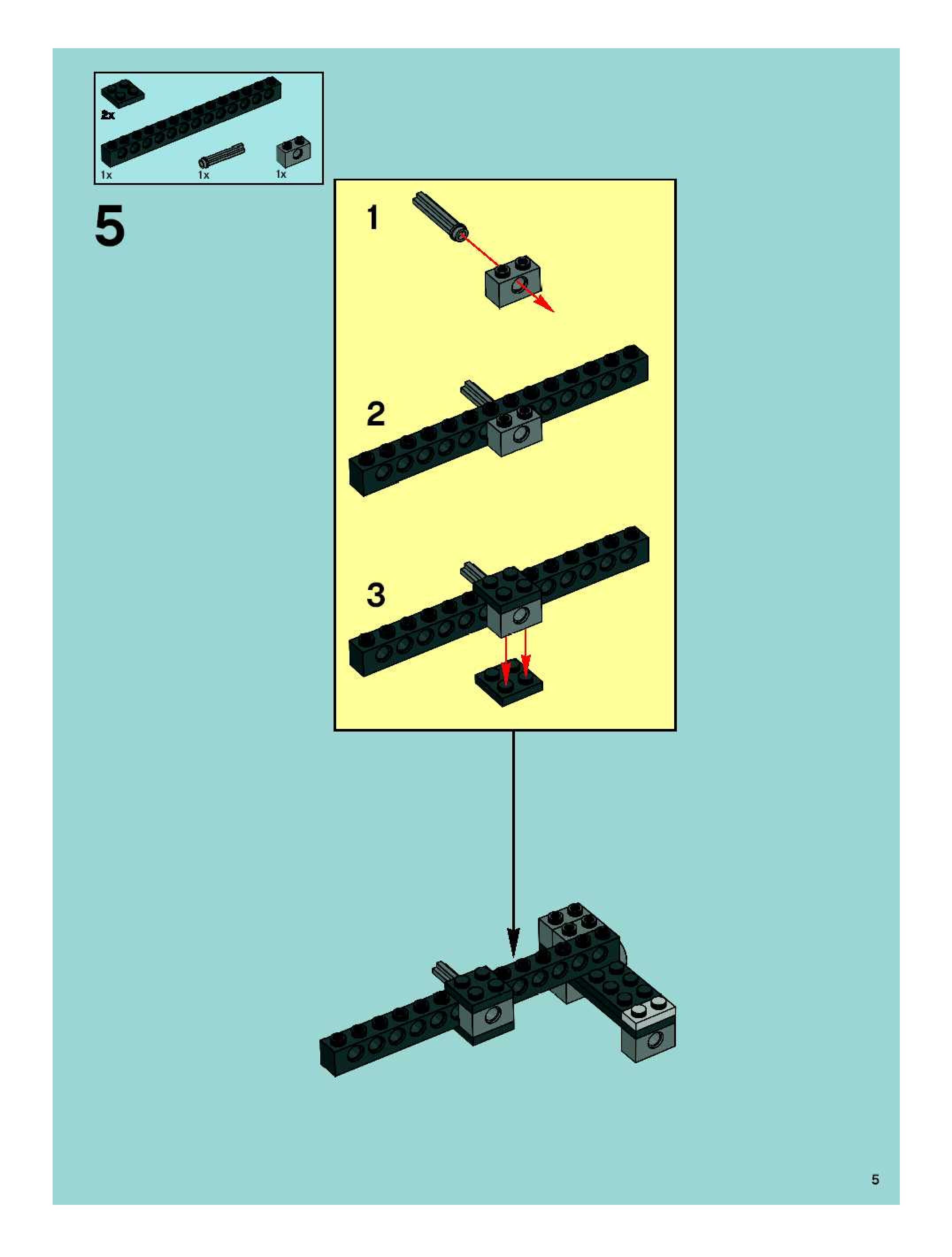 2x

1x

1x

1x

5

1

2

3

5