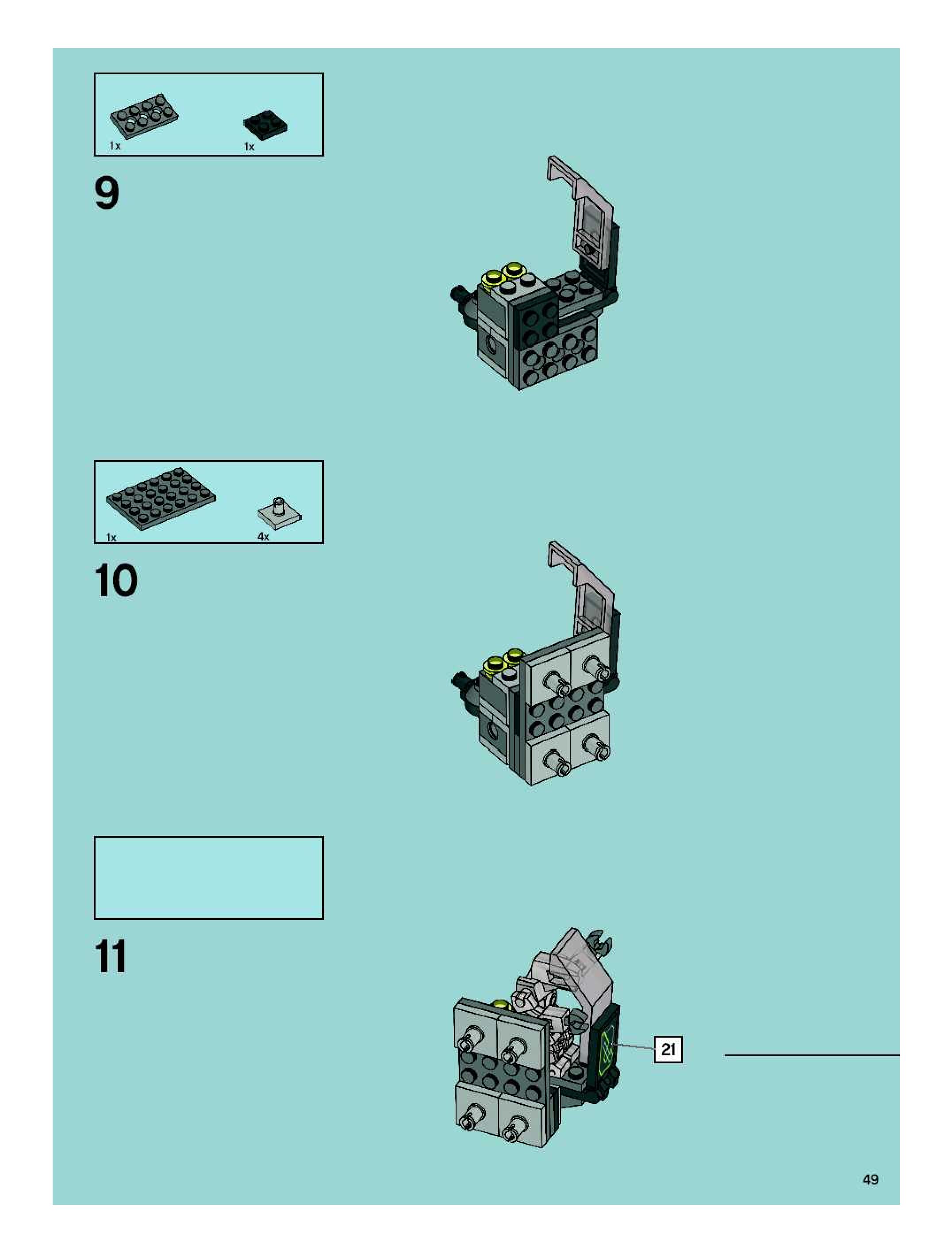 1x
1x

9

1x
4x

10

11

21

49