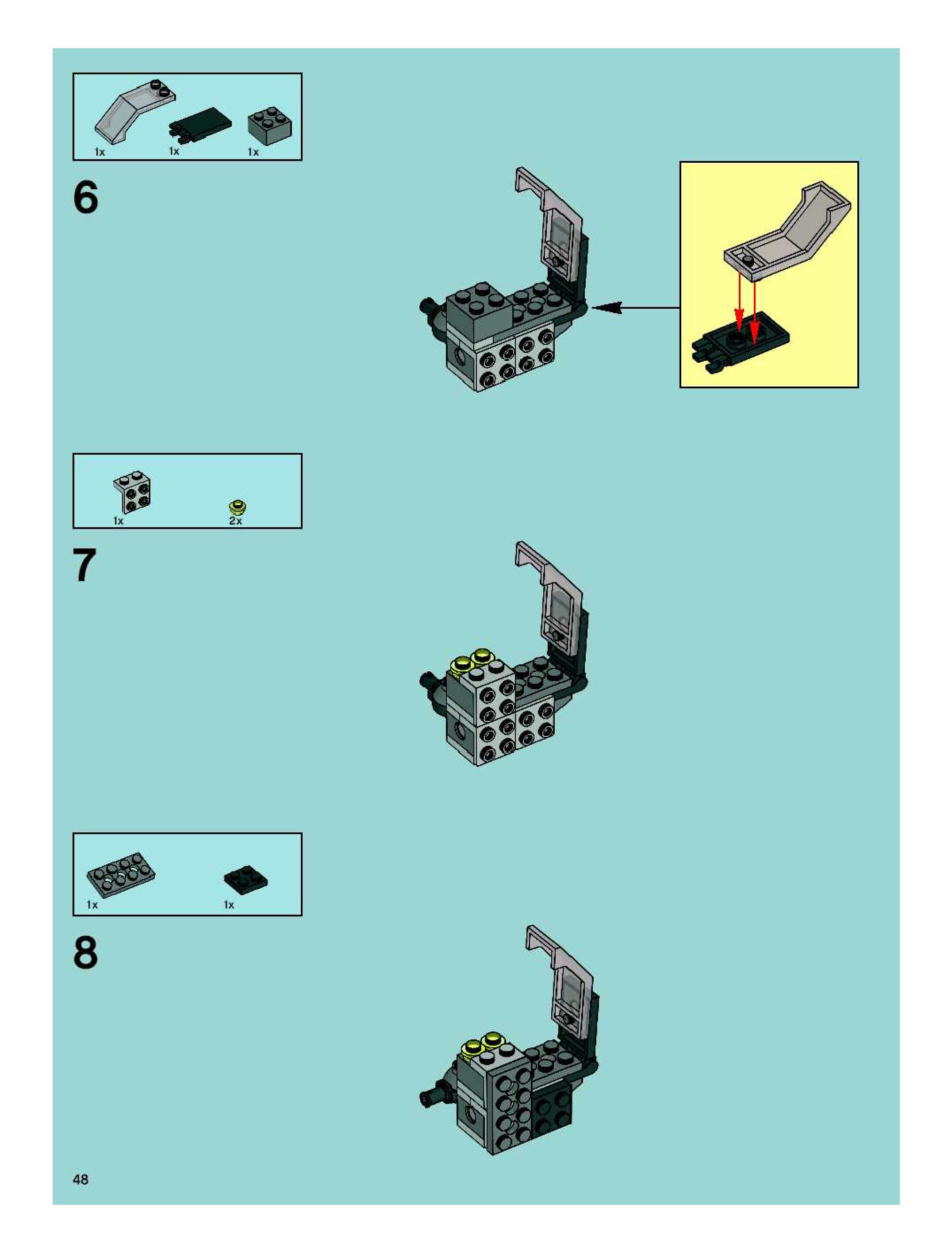 1x 1x 1x

6

1x 2x

7

1x 1x

8

48