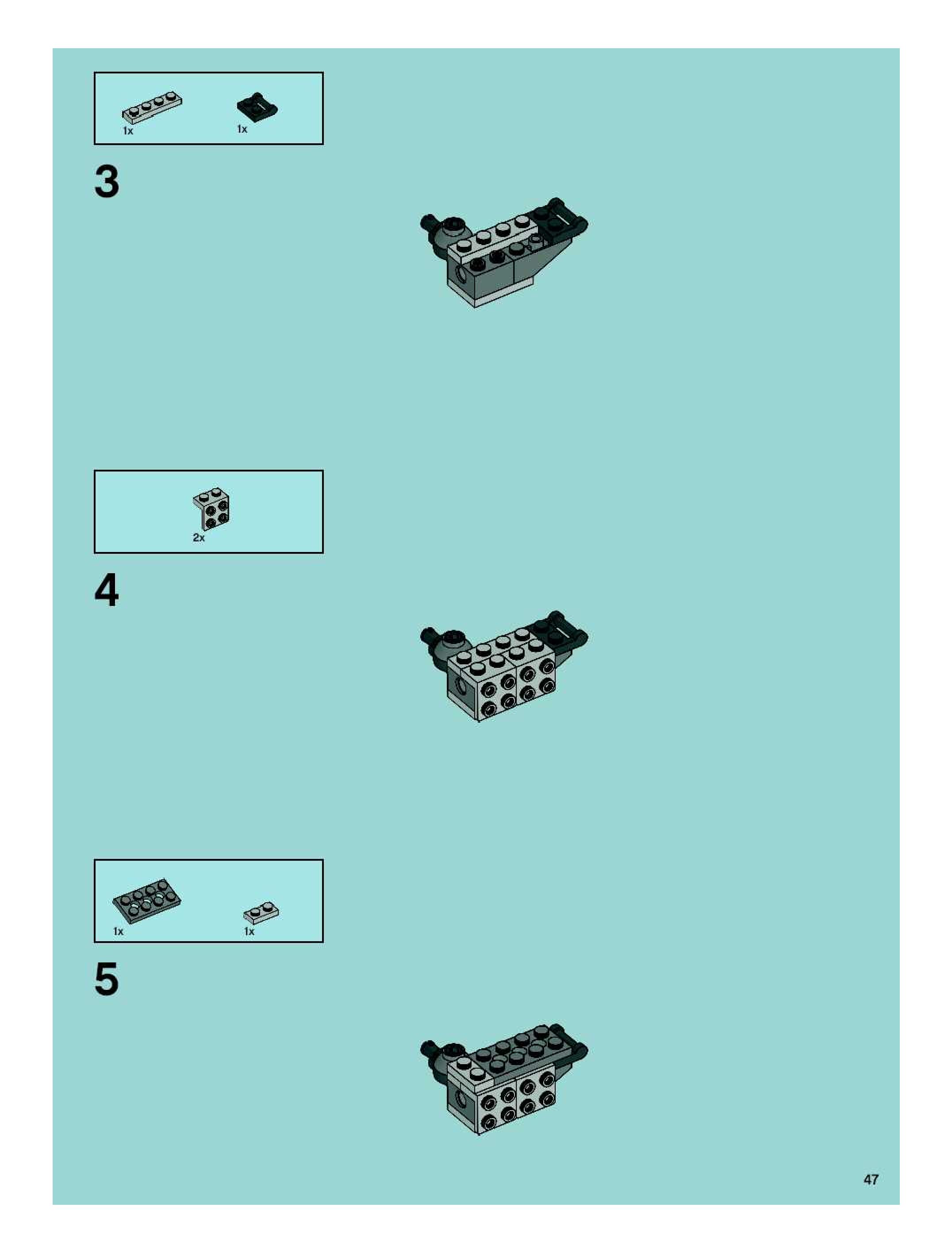 1x 1x

3

2x

4

1x 1x

5

47