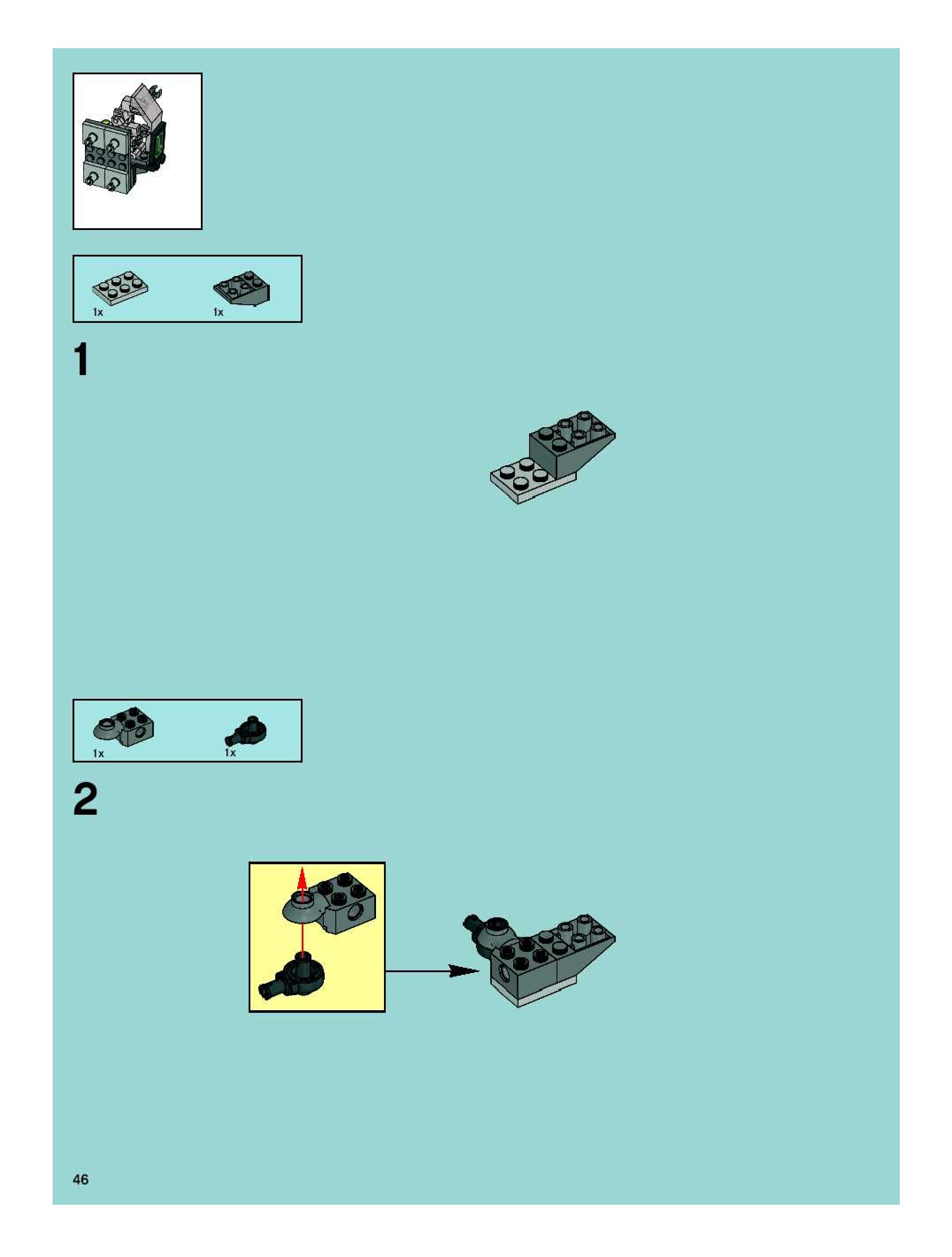 1x
1x

1

1x
1x

2

46