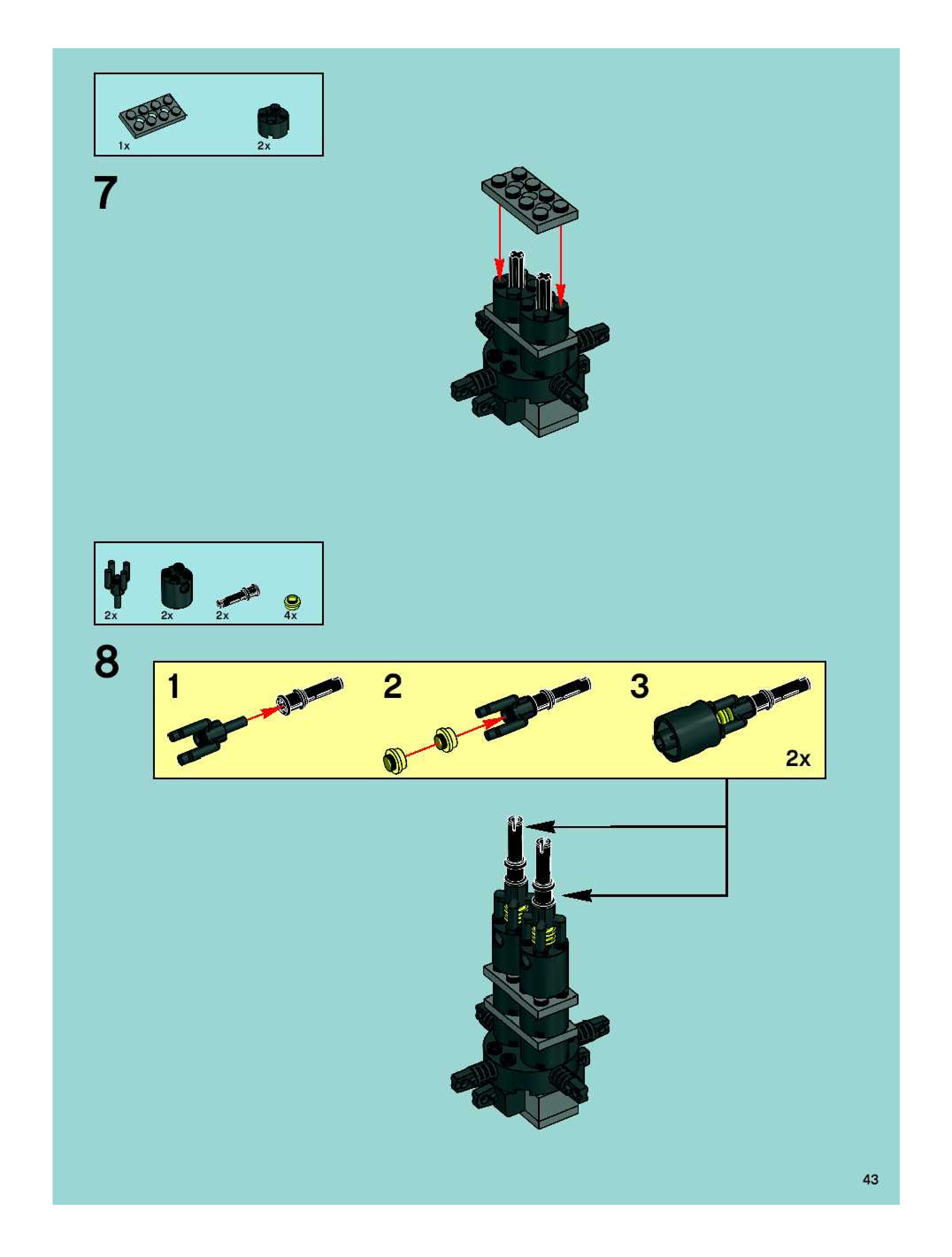 1x 2x

7

2x 2x 2x 4x

8

1

2

3

2x

43