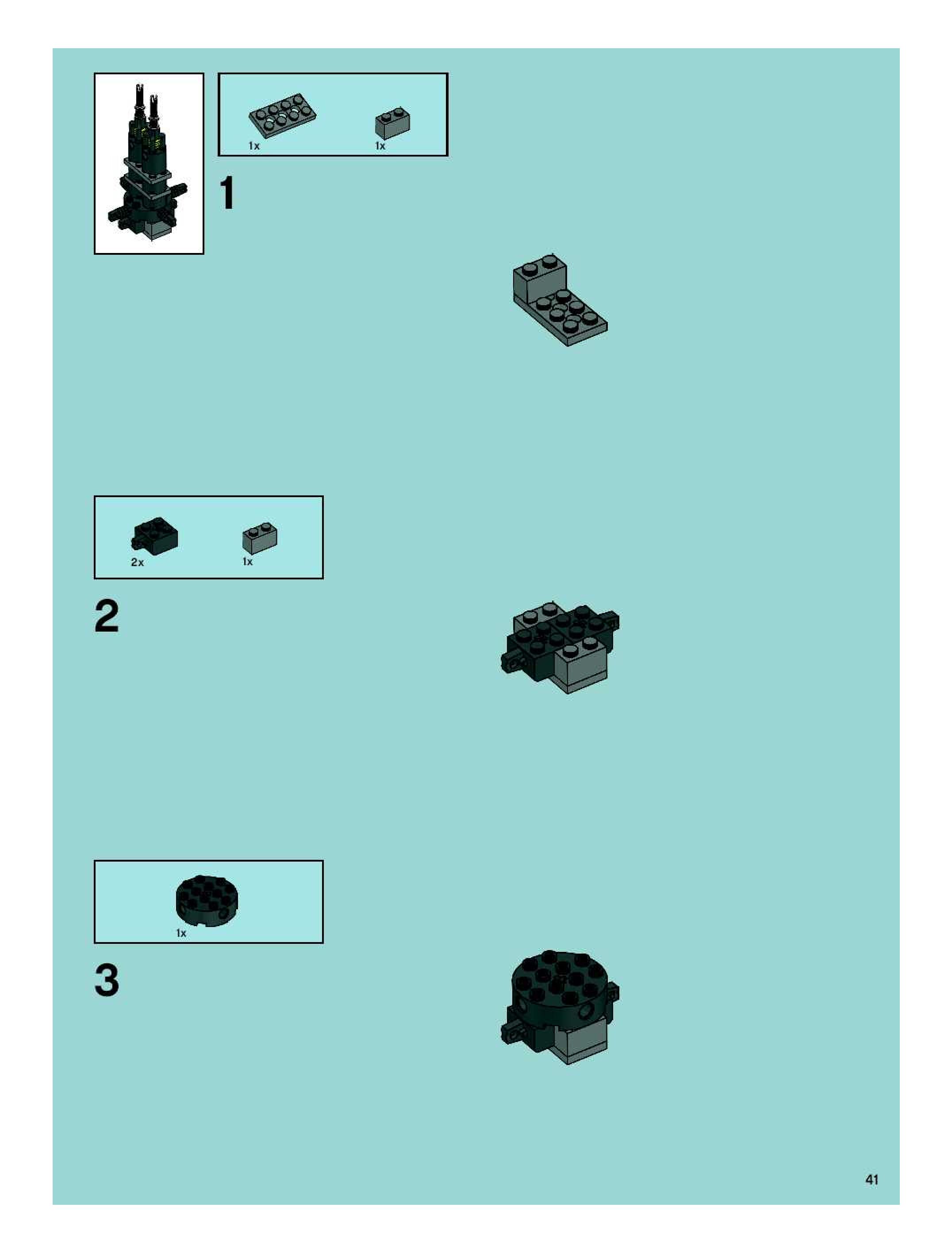 1x

1x

1

2x

1x

2

1x

3

41