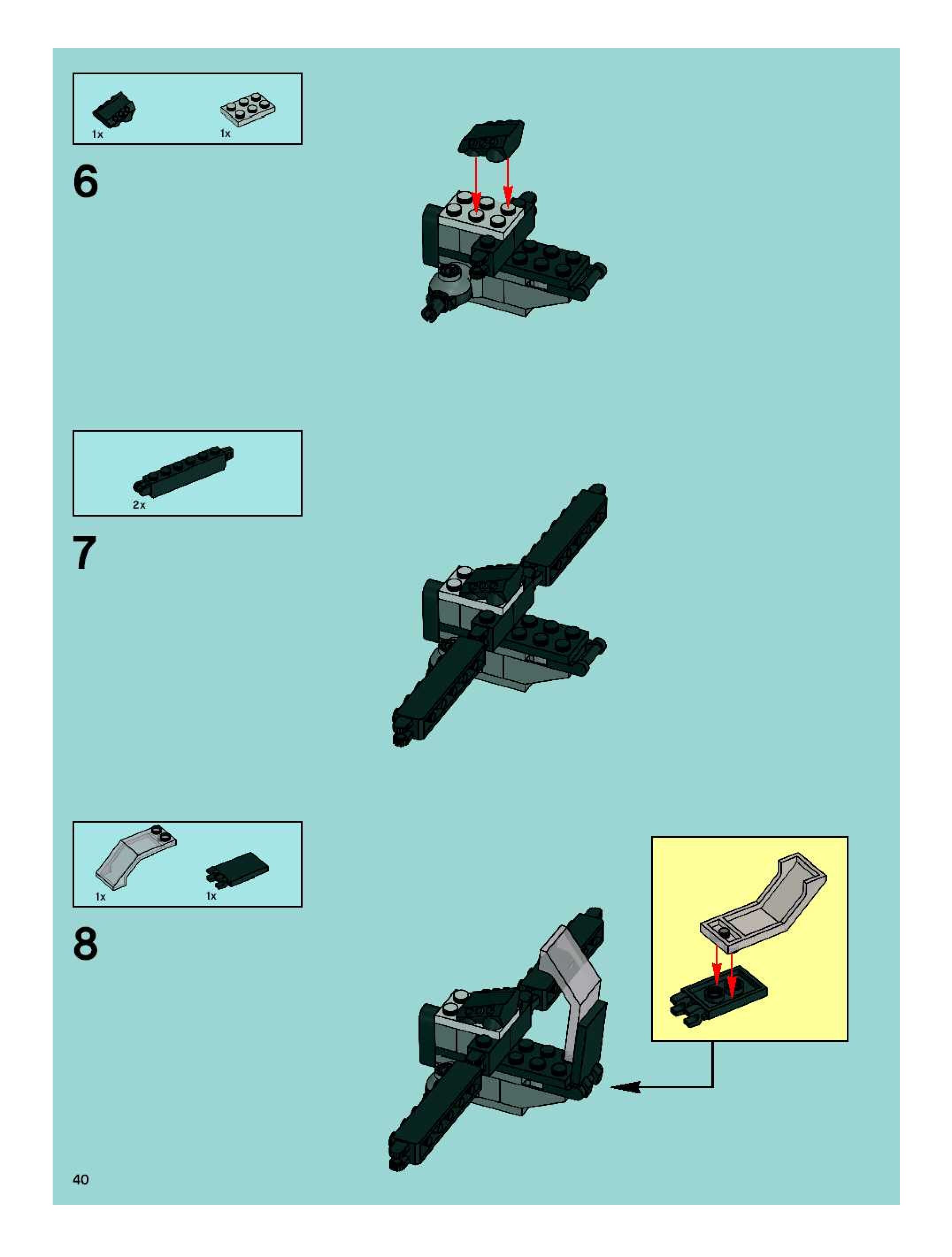 1x 1x

6

2x

7

1x 1x

8

40