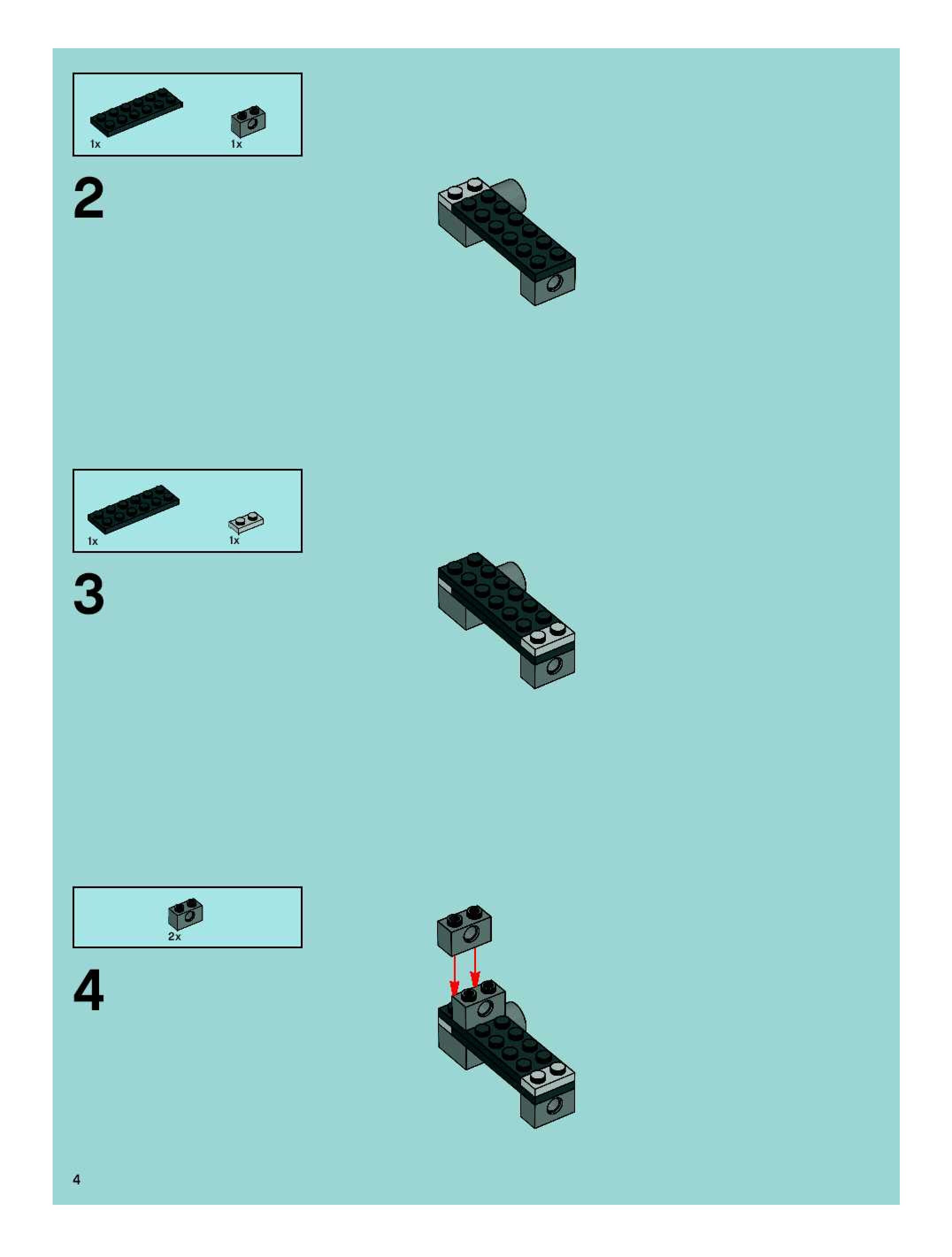 1x 1x

2

1x 1x

3

2x

4

4