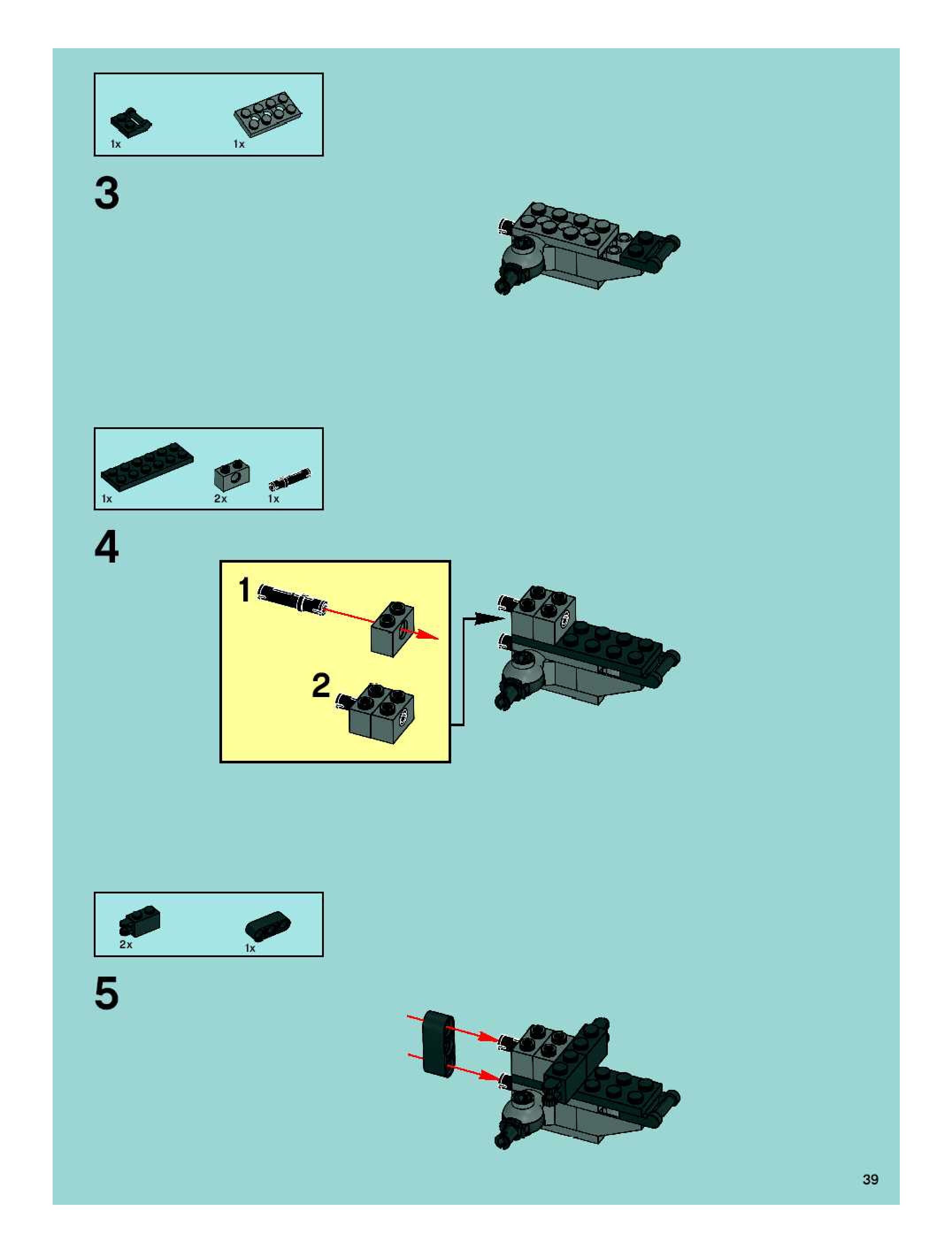 1x 1x

3

1x 2x 1x

4

1

2

2x 1x

5

39